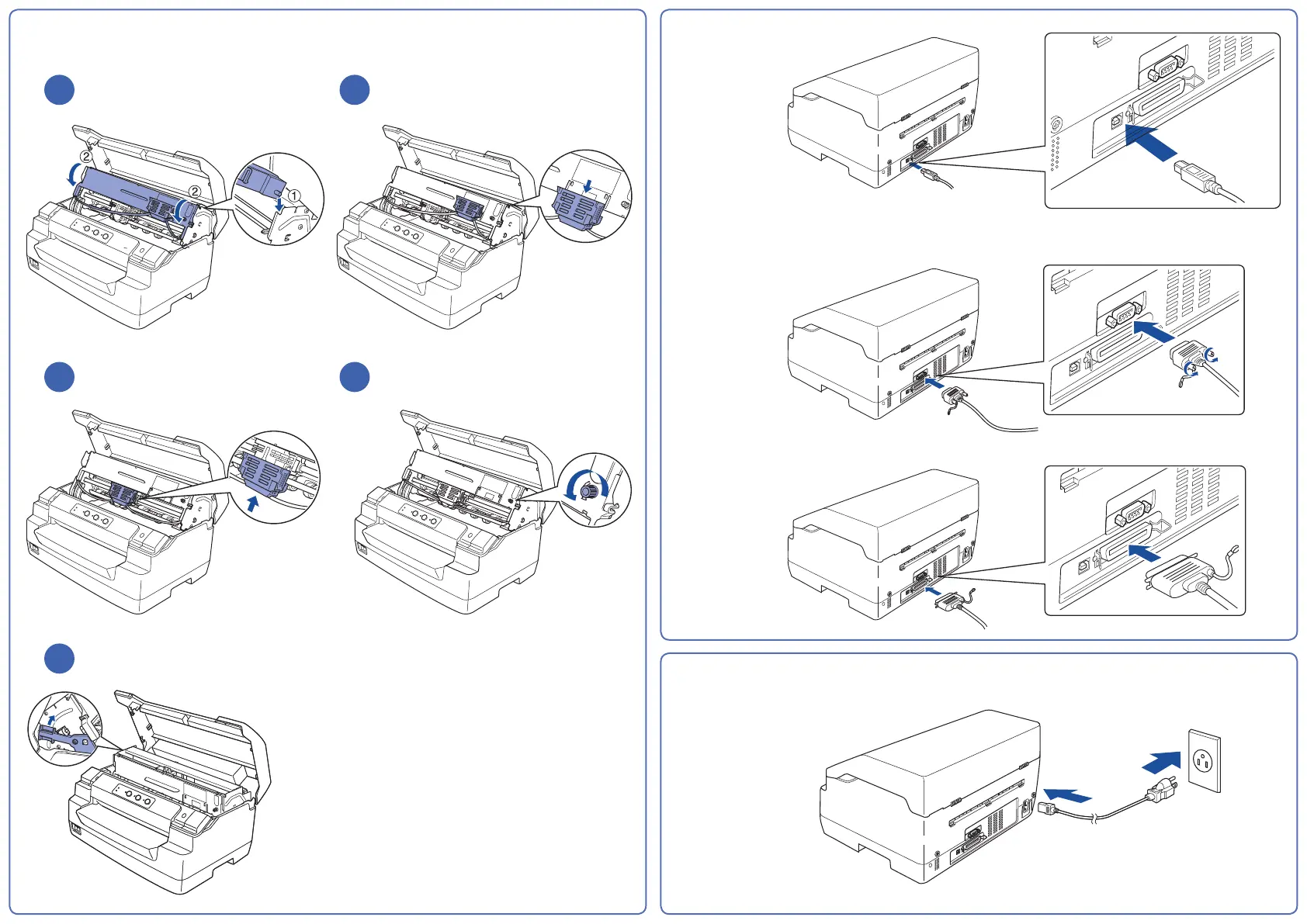 ②
②
①