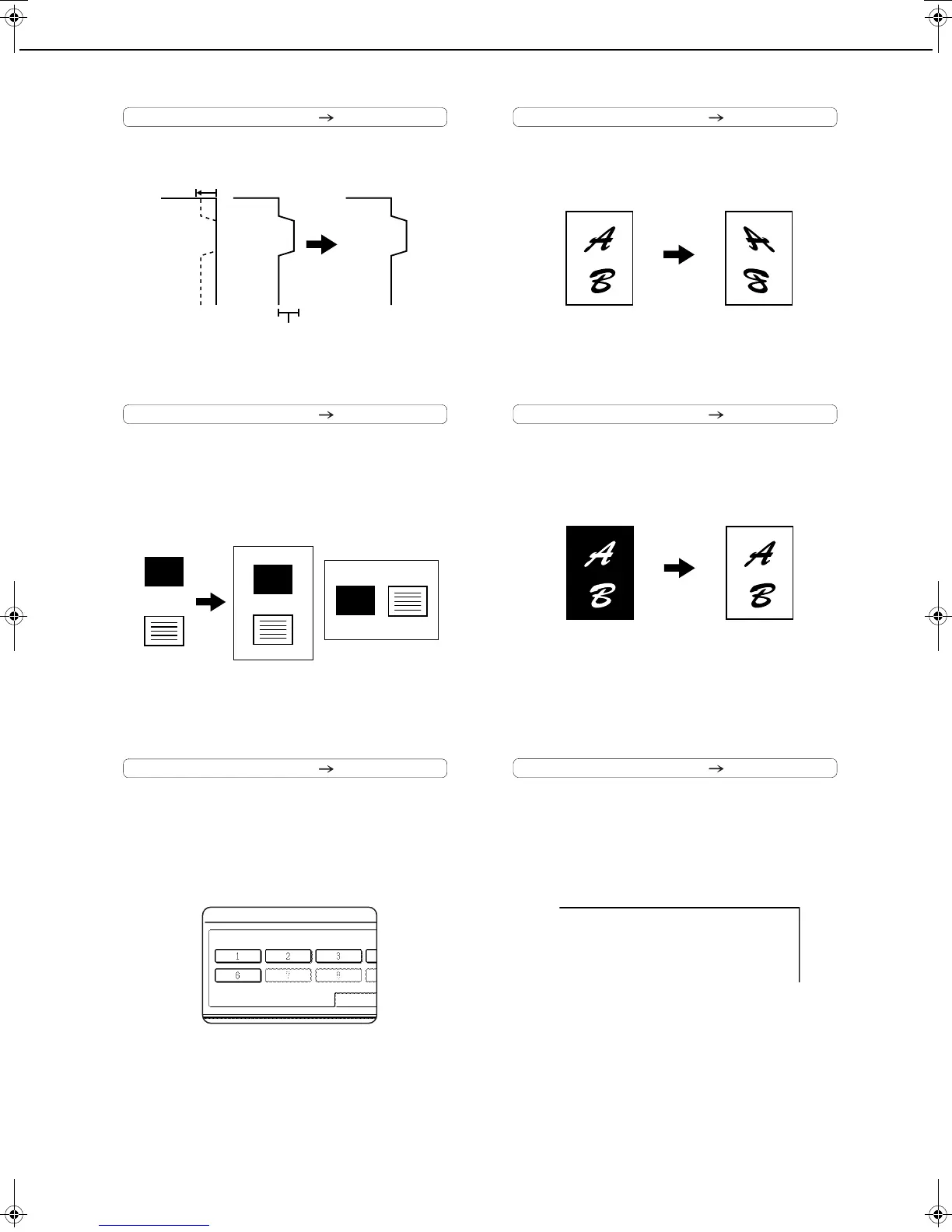 A
B

A
B

A
B

A
B

1 2 3
6 7 8