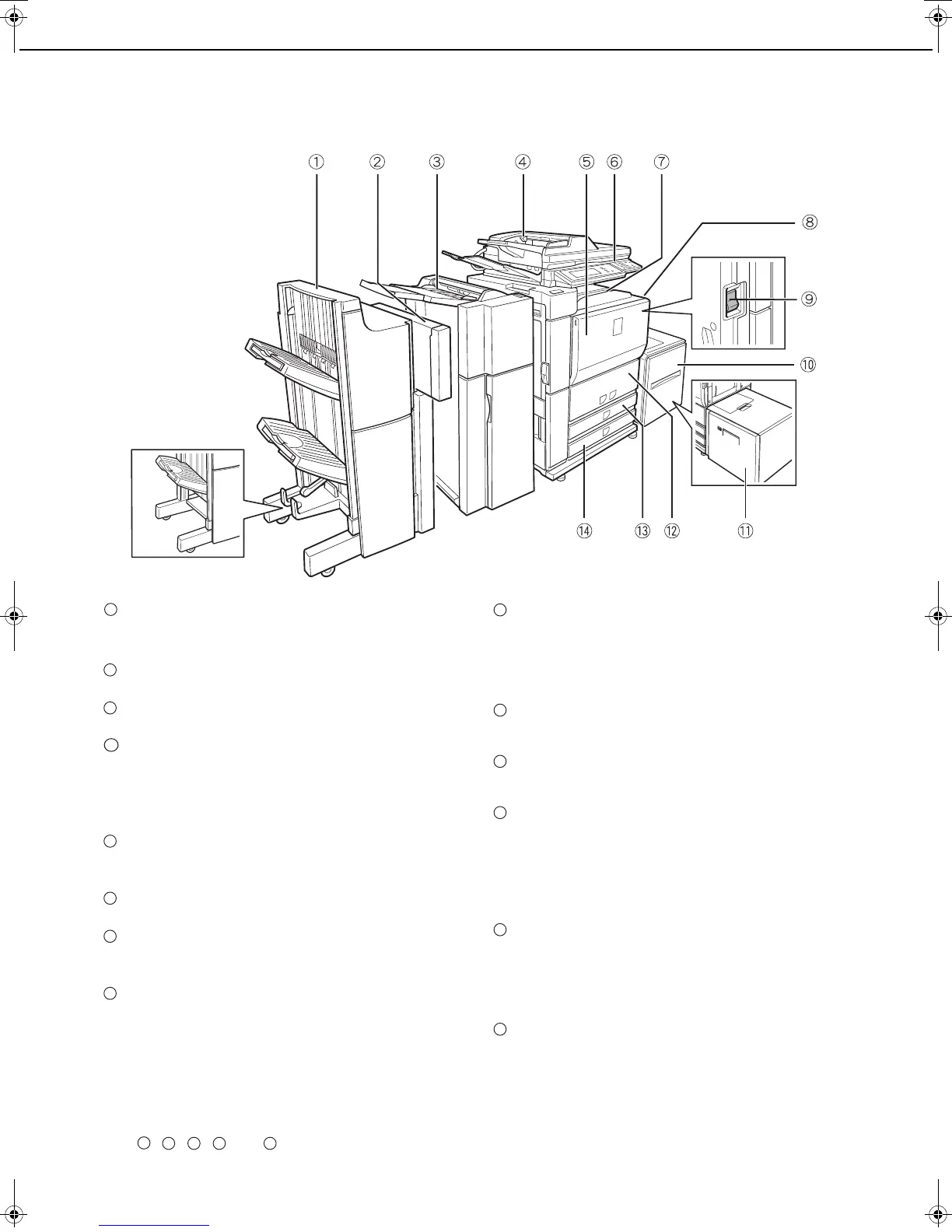 ① ② ③ ④ ⑤ ⑥ ⑦ ⑧ ⑨ ⑩ ⑪ ⑫ ⑬ ⑭