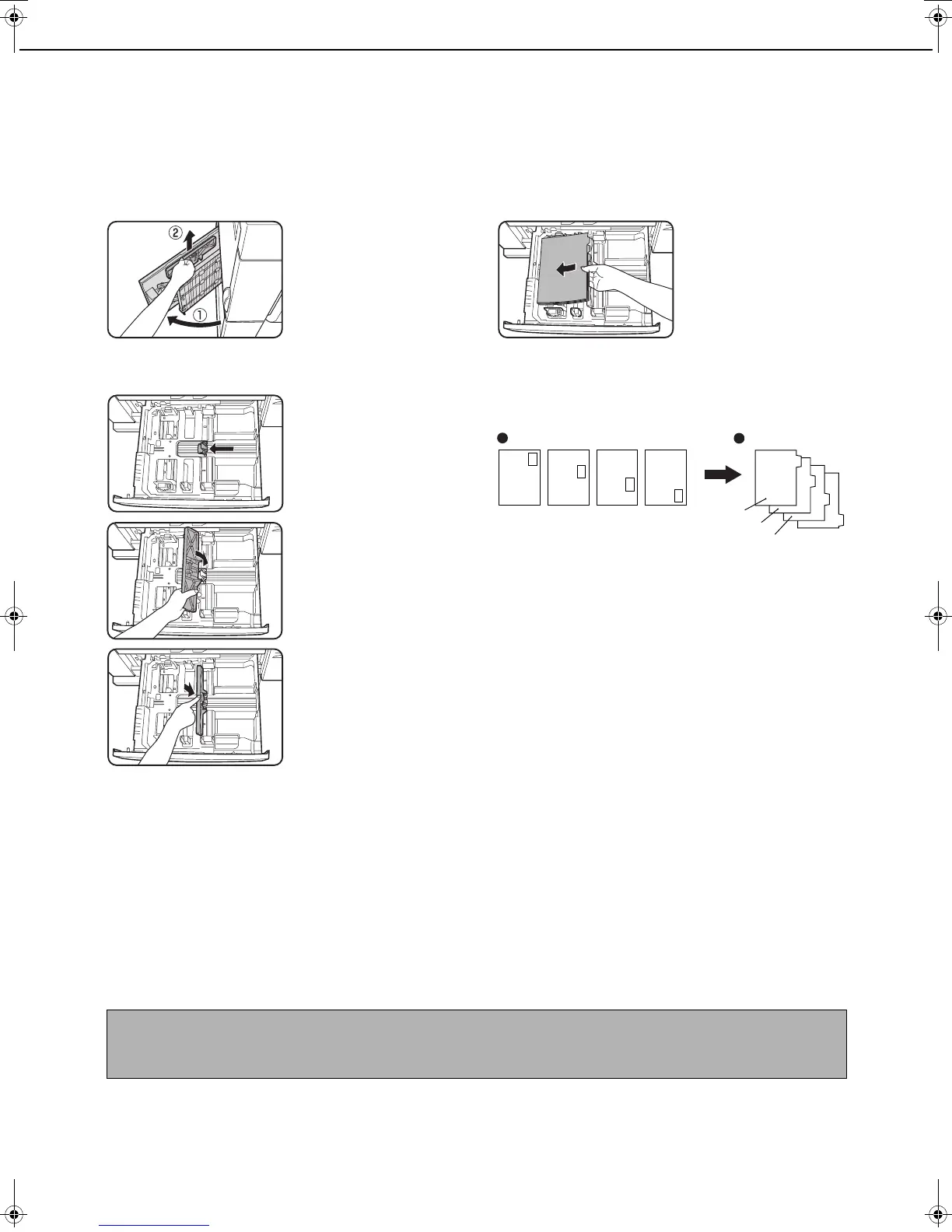 ②

①