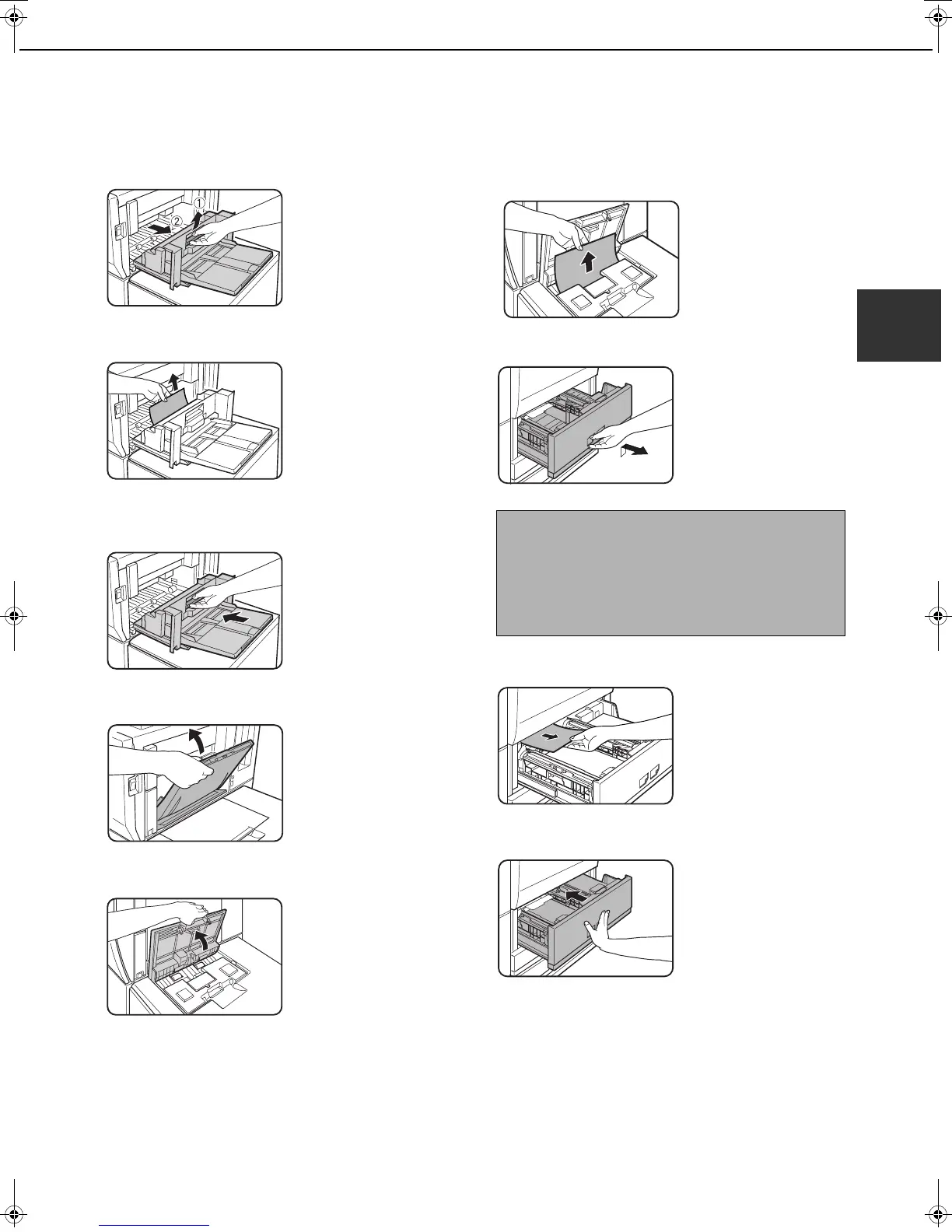 ①
②