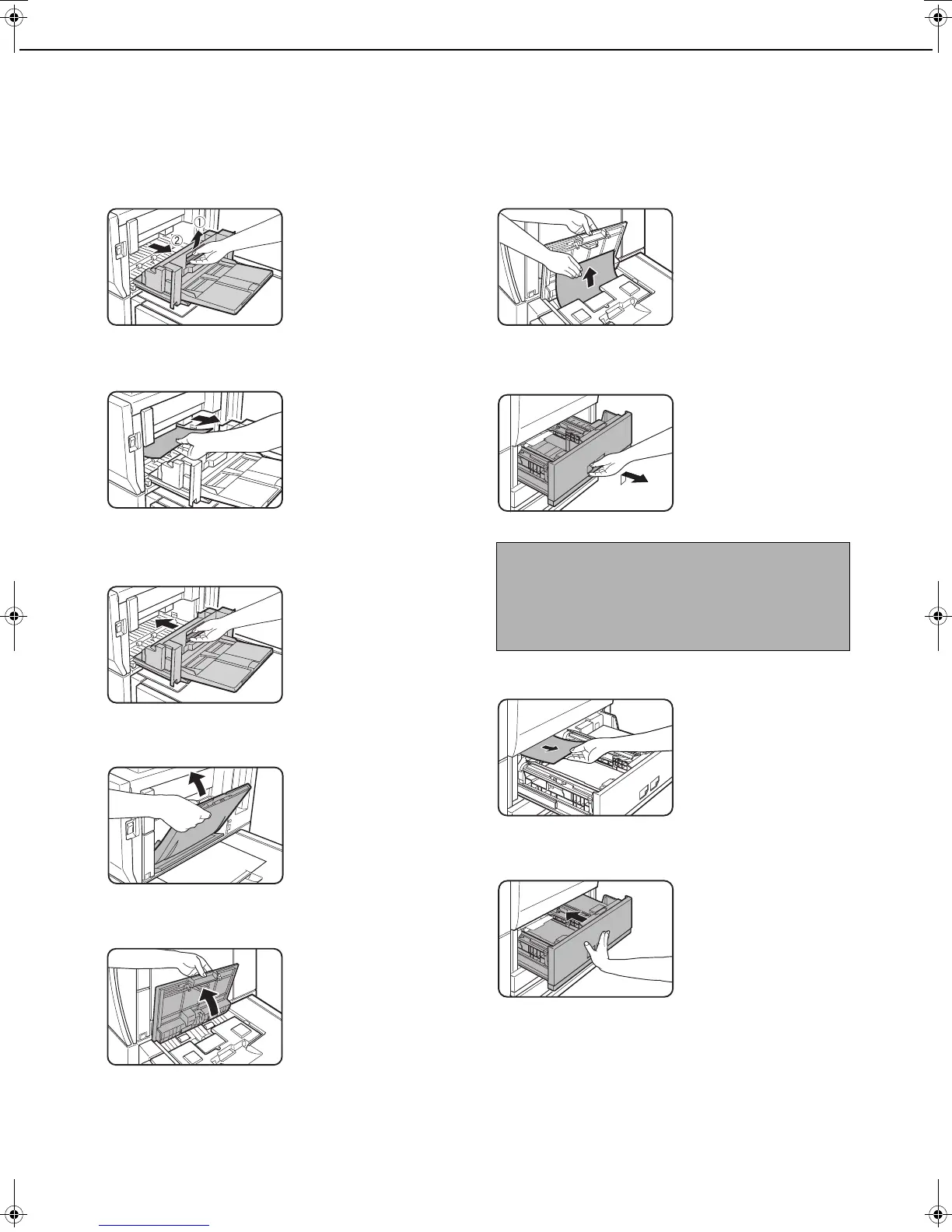 ①
②