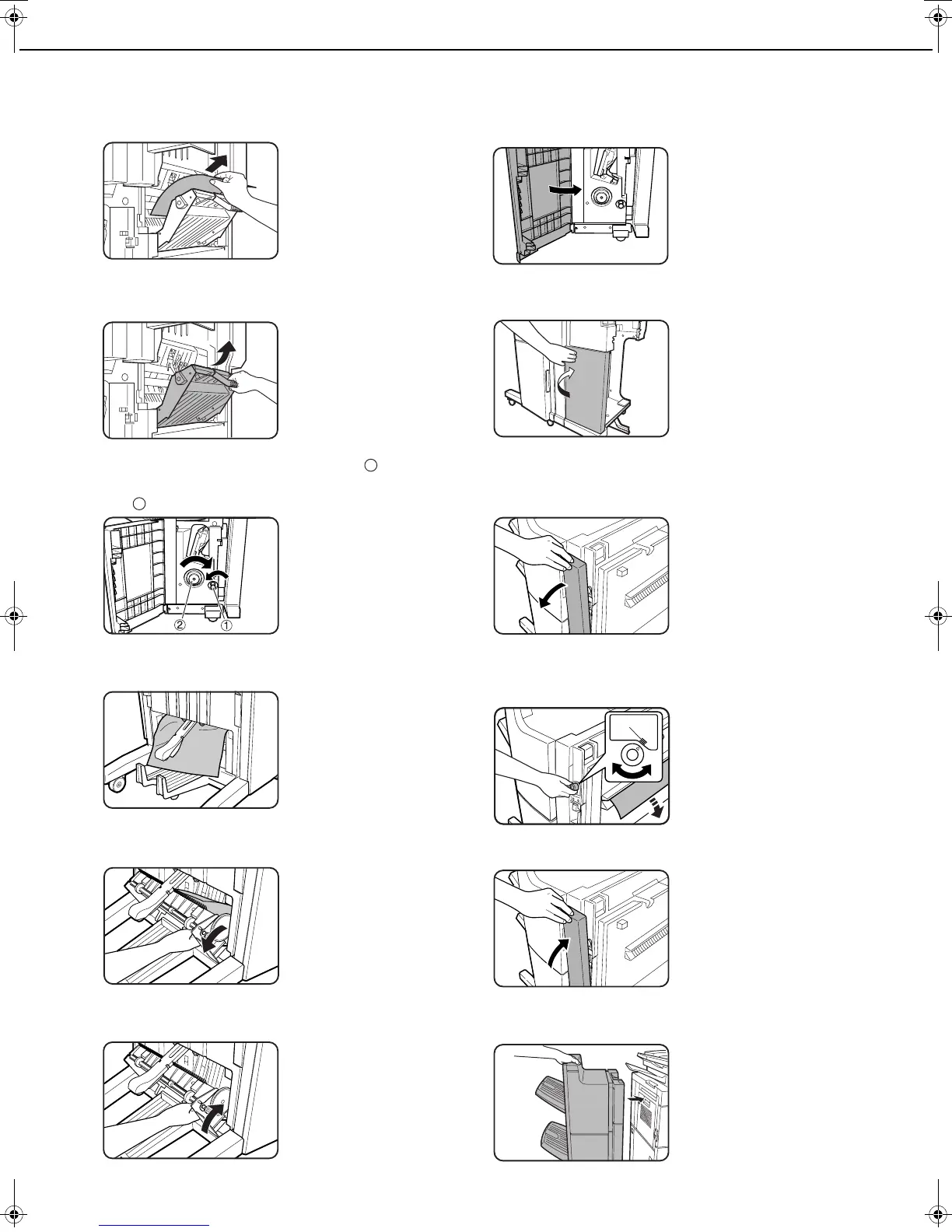 ②
①