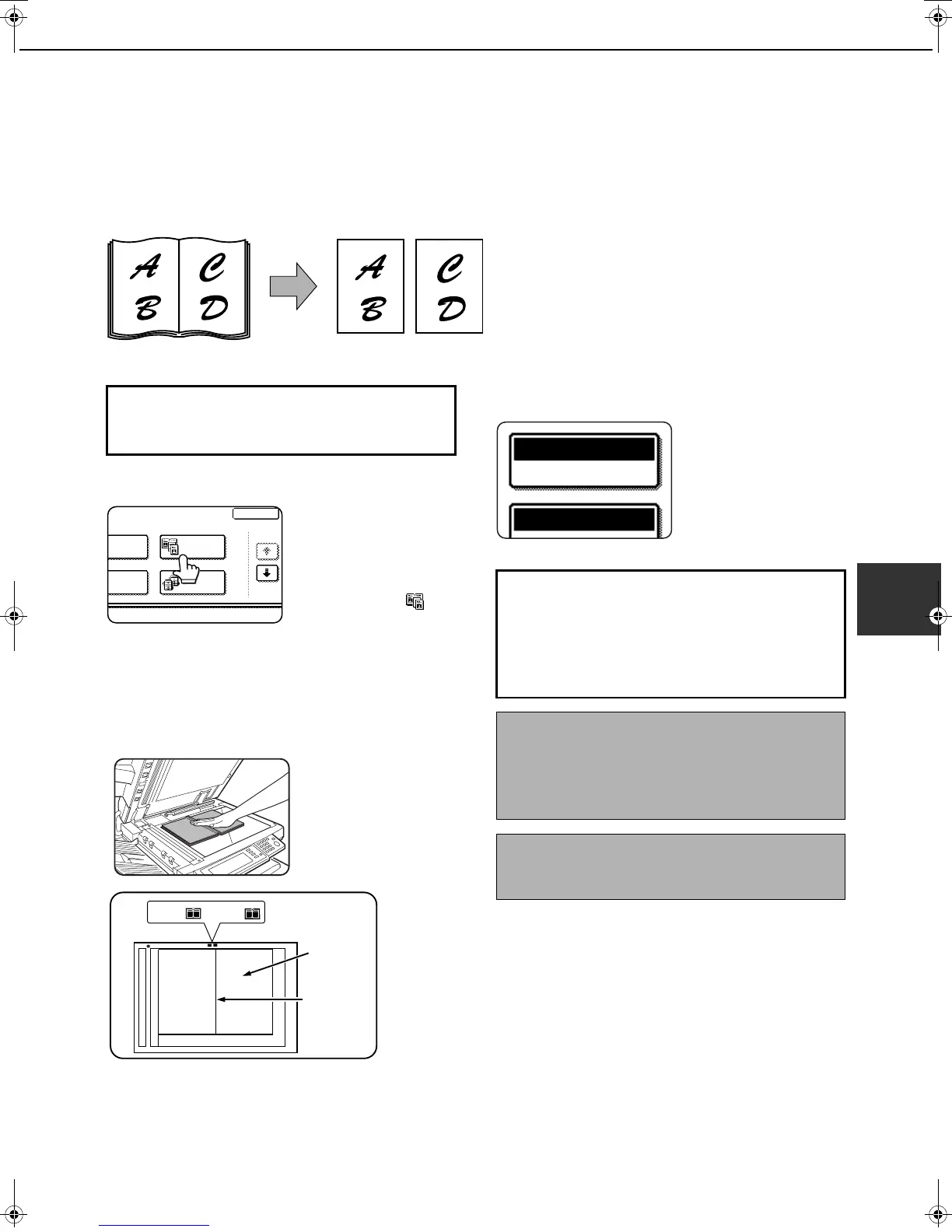 A
B
C
D
A
B
C
D