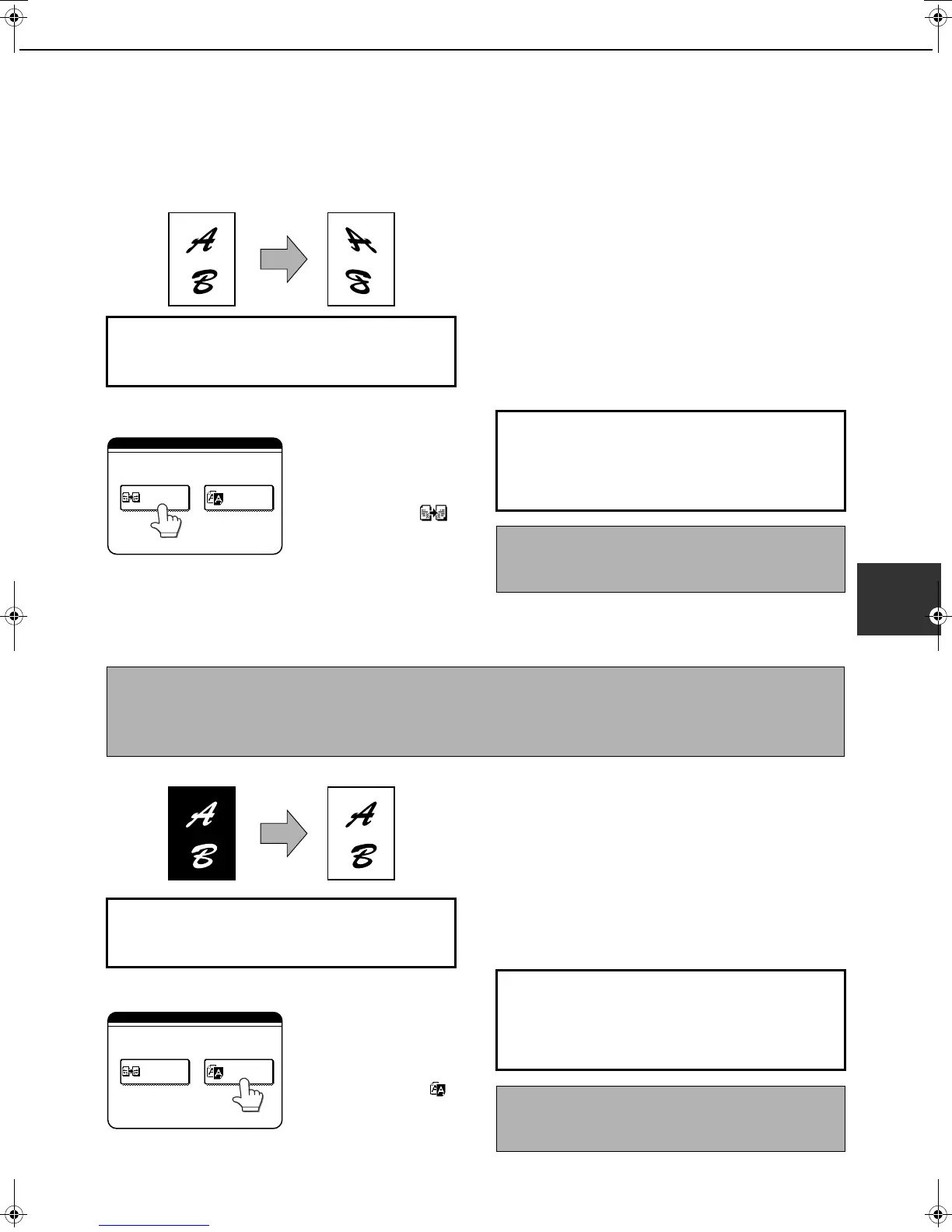 A
B

A
B

A
B

A
B