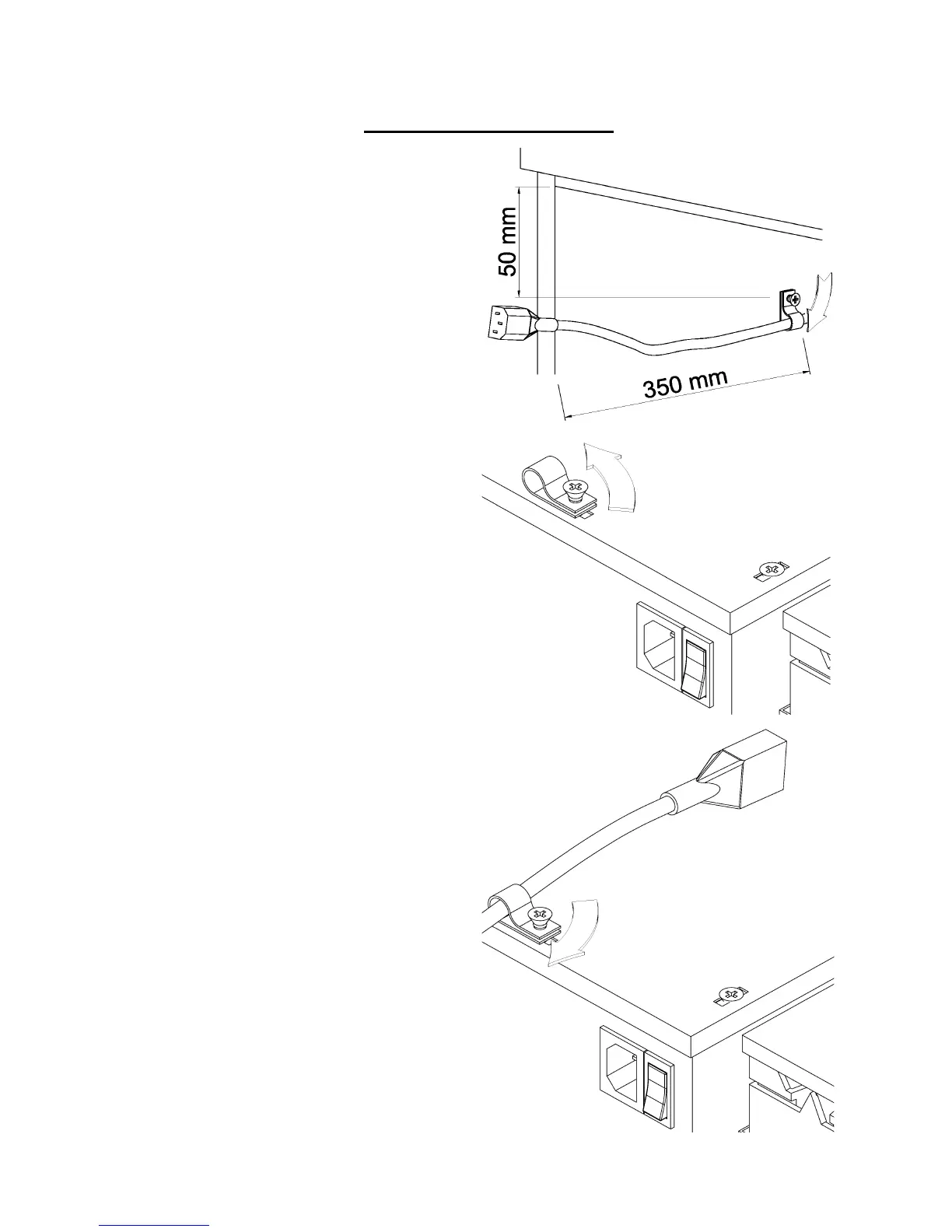 50 mm

350 mm