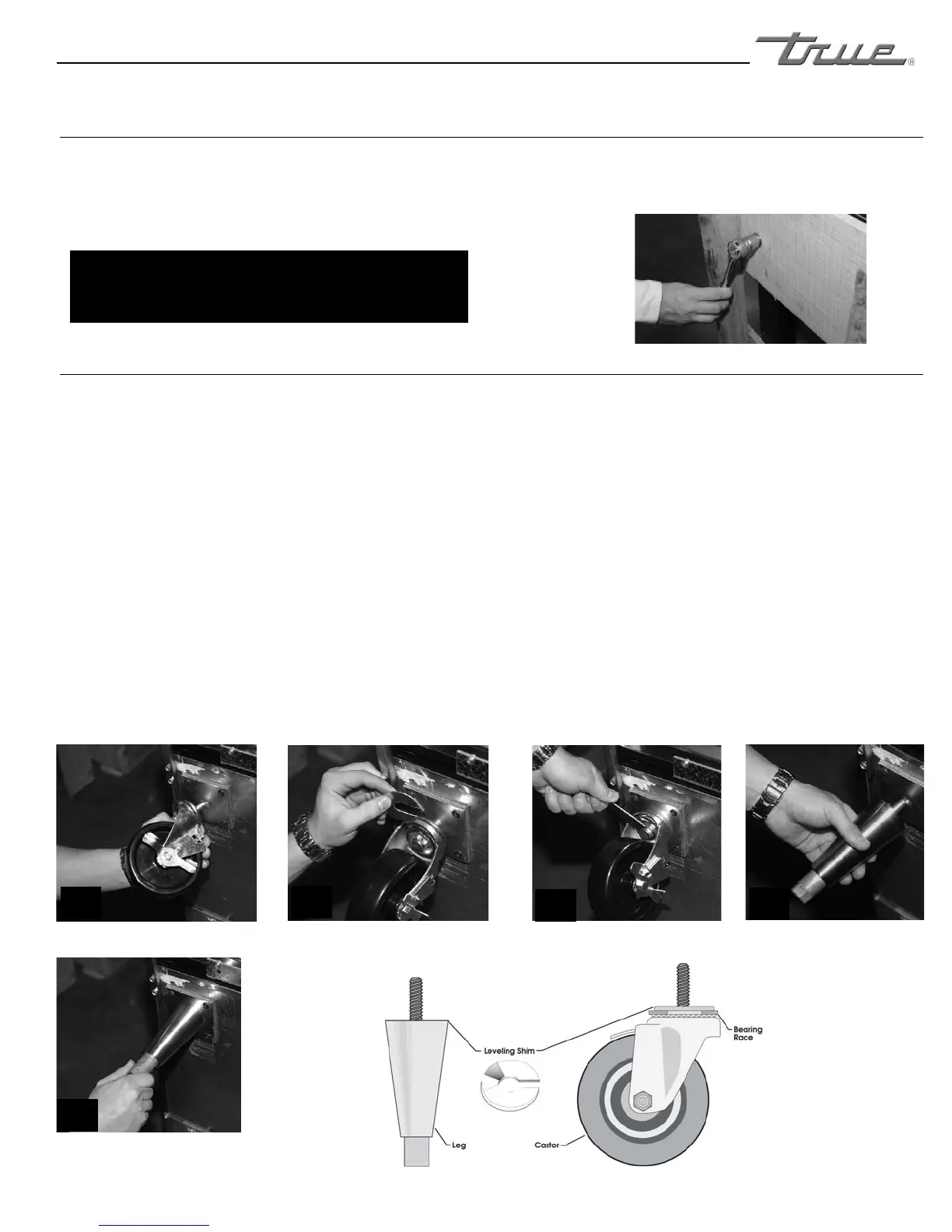 True®

Leveling Shim

Bearing Race

Leg

Castor