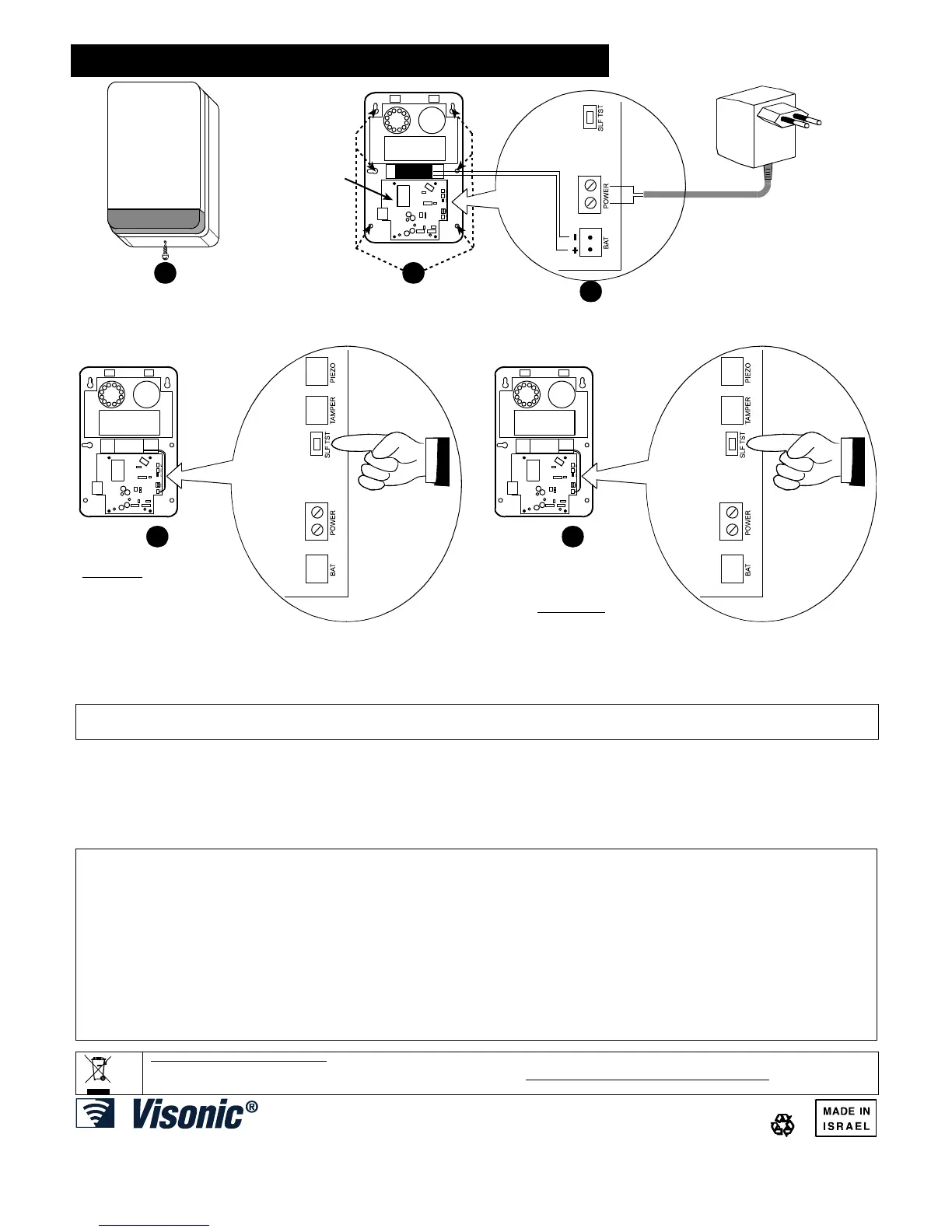 SLF TST

POWER

BAT

PIEZO

TAMPER

SLF TST

POWER

BAT

PIEZO

TAMPER

SLF TST

POWER

BAT

Visonic®

MADE IN ISRAEL