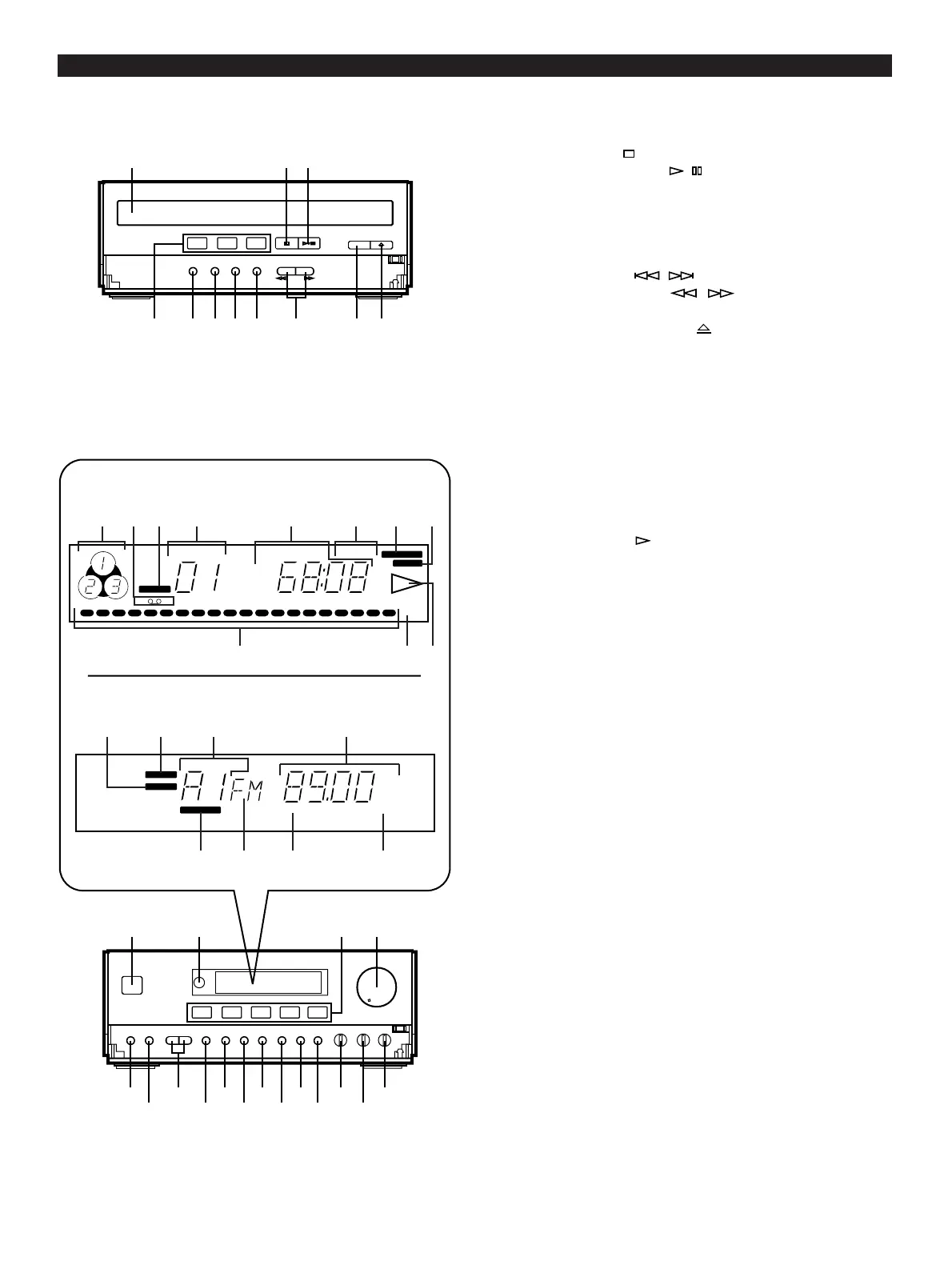 01 68:08

A 1 FM 89.00