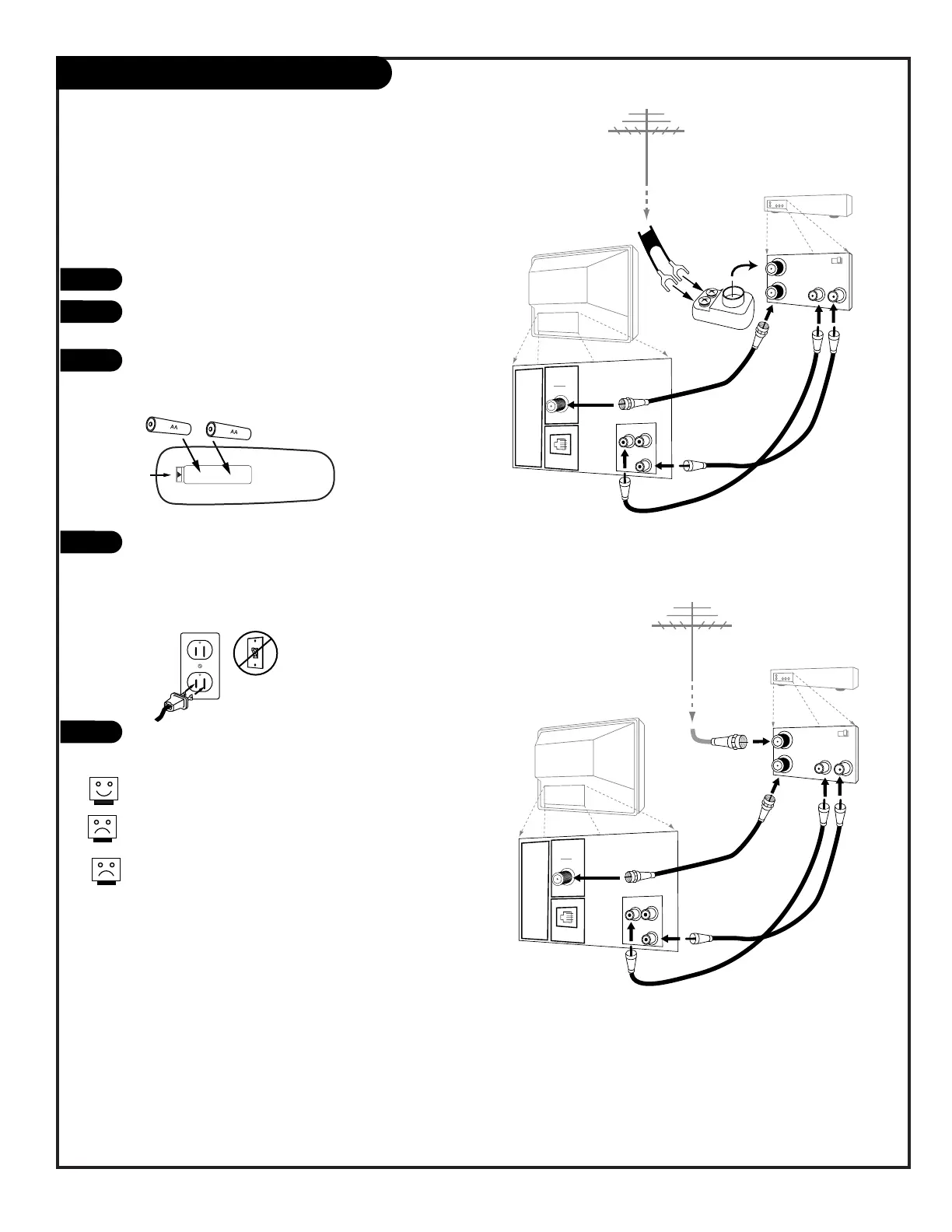 AA

AA