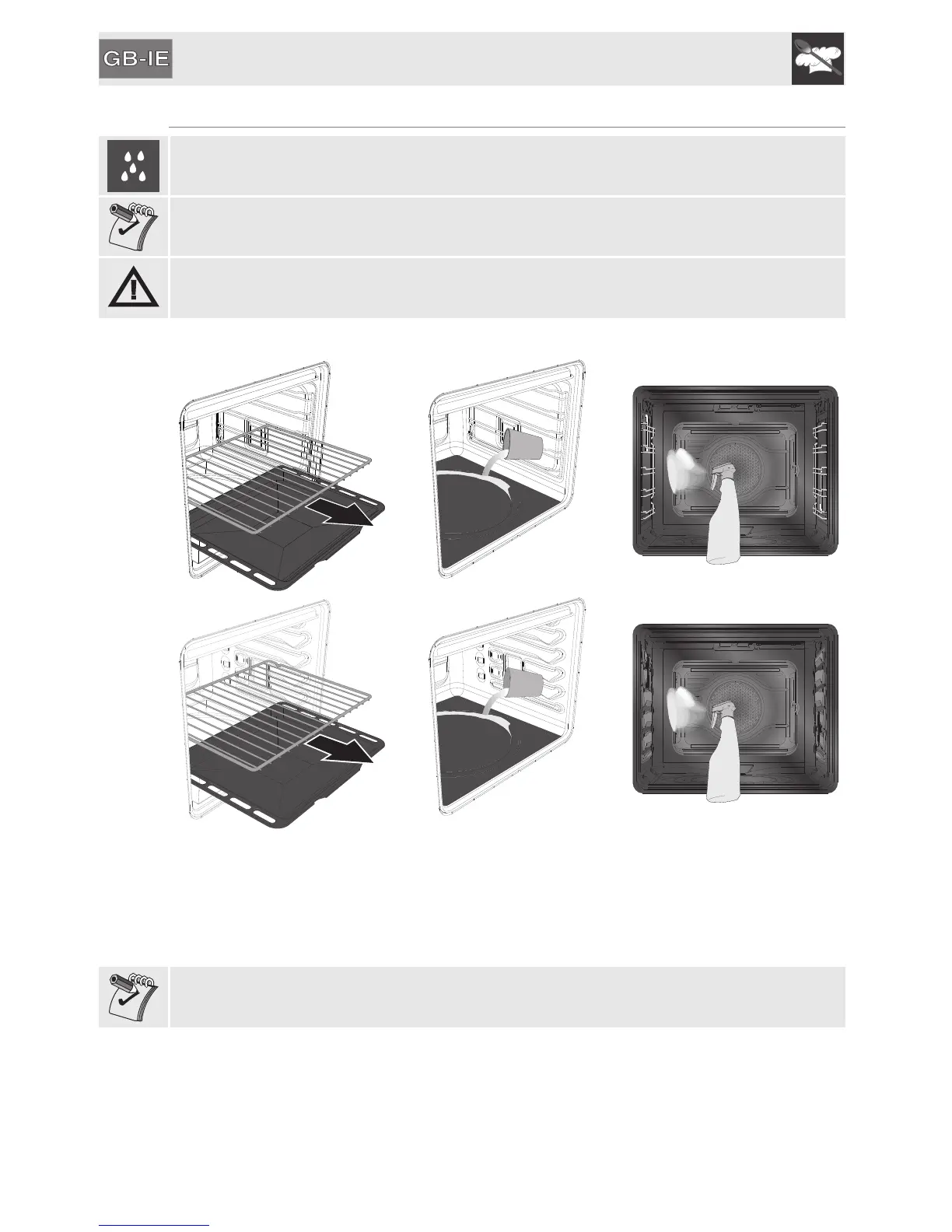 GB-IE