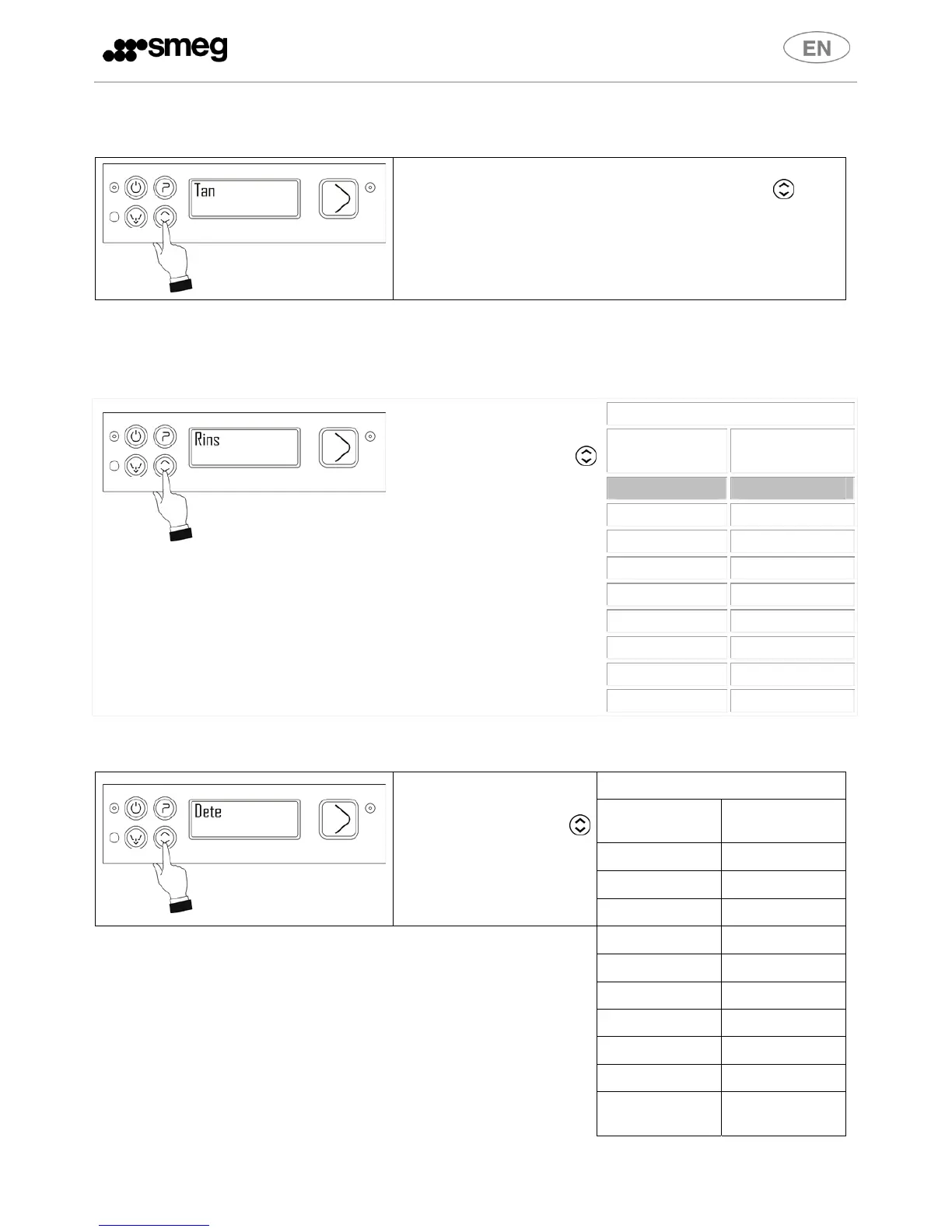 smeg

EN

Tan

Rins

Dete