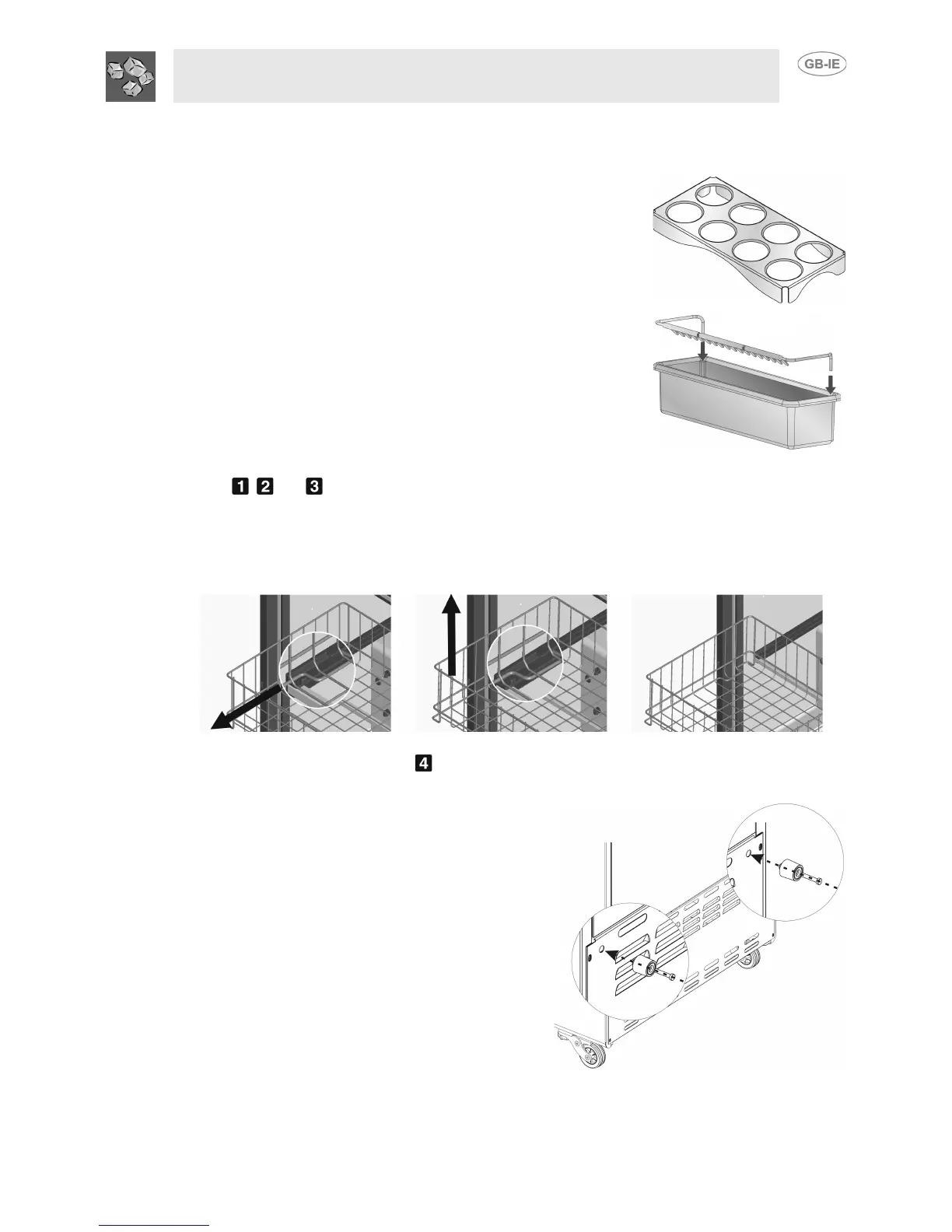 GB-IE

1 2 3

4