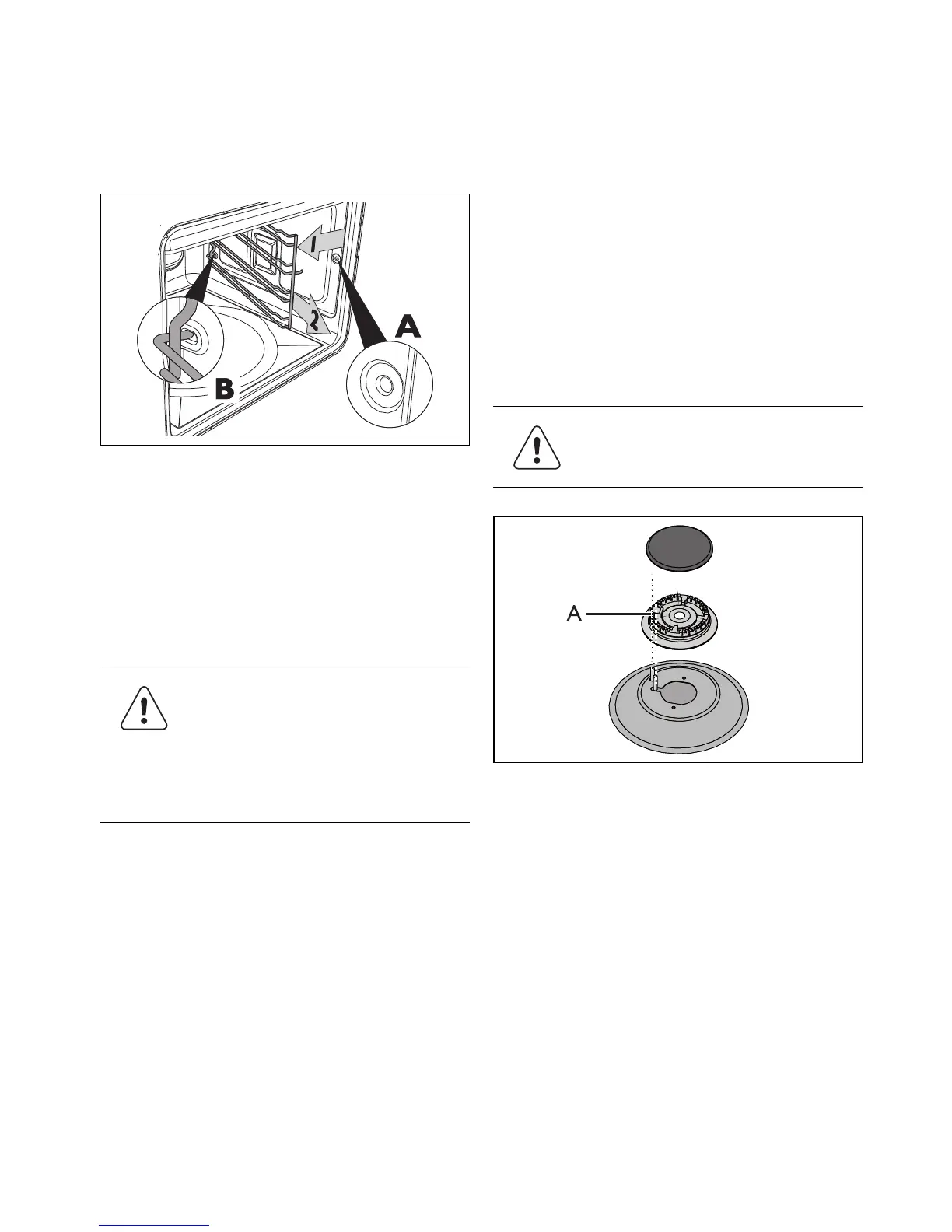 1

2

A

B

A