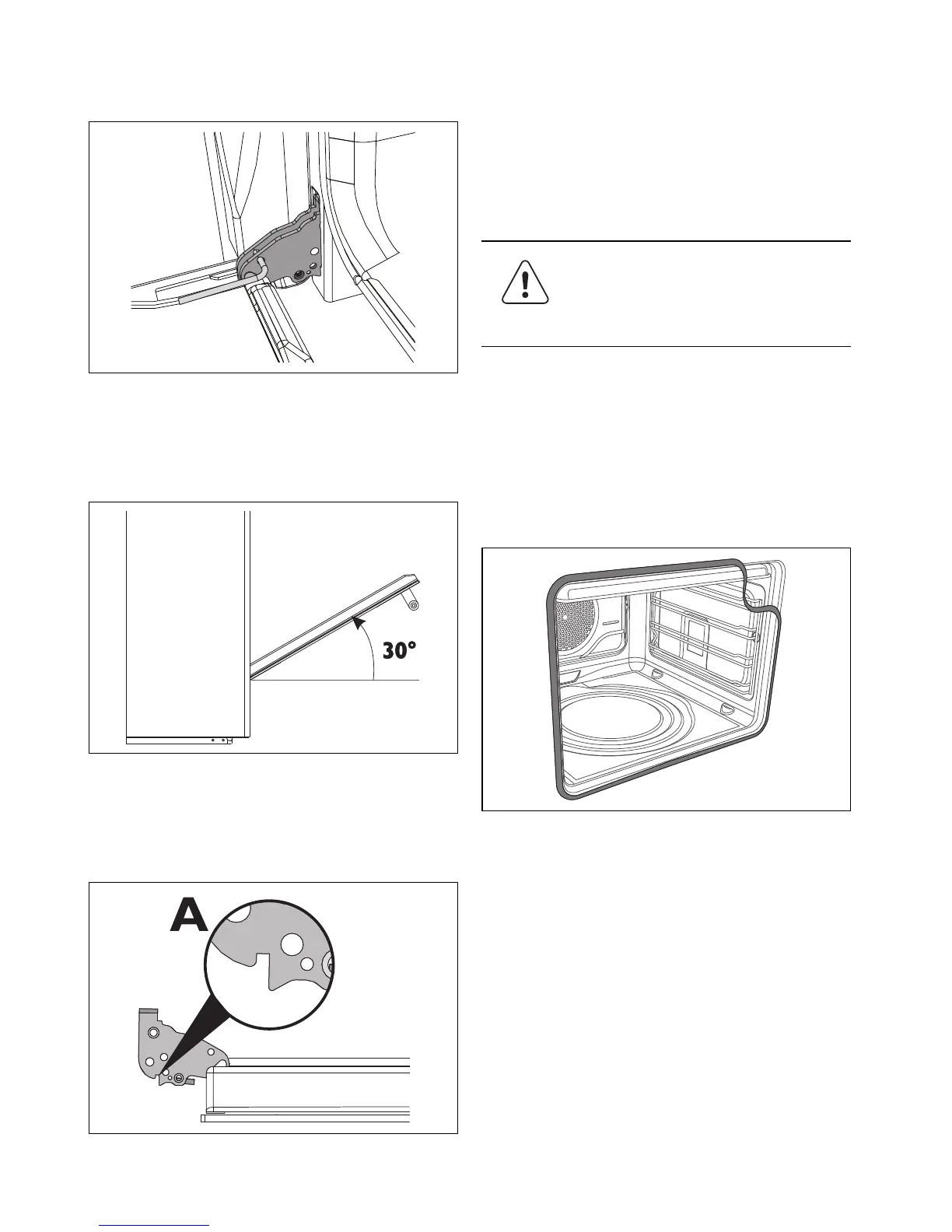 30°

A