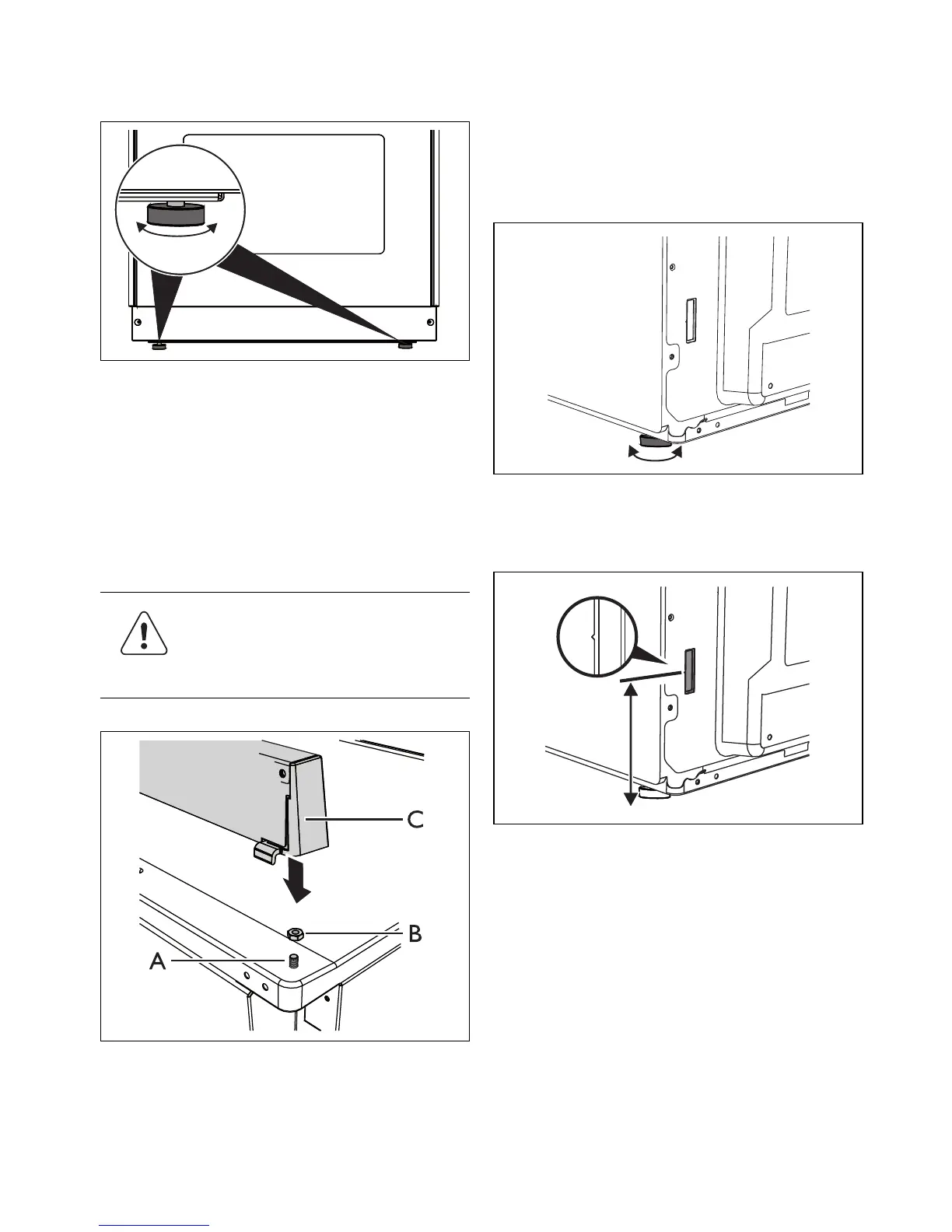 C

B

A