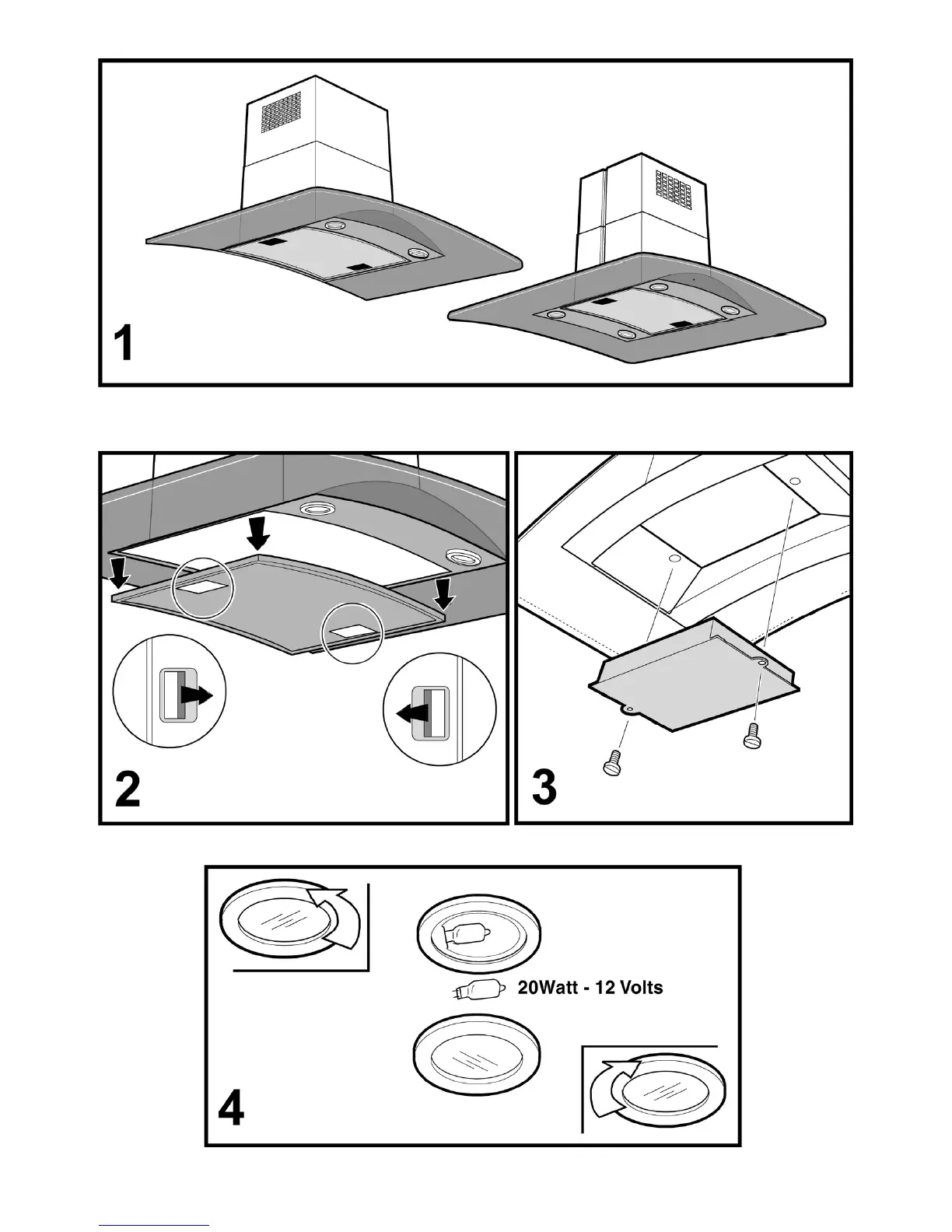 1

2

3

20Watt - 12 Volts

4