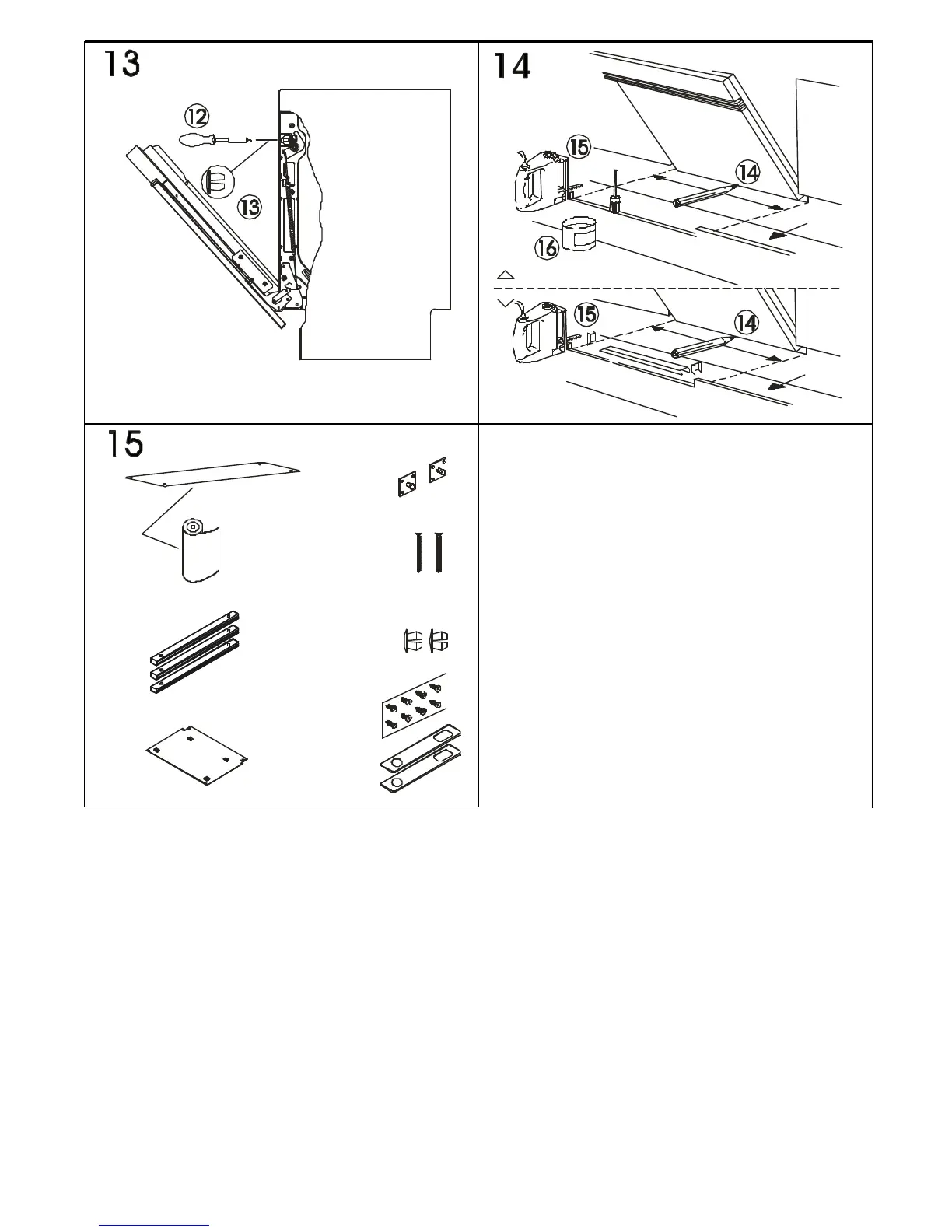 13

⑫

⑬

14

⑮

⑭

⑯

⑮

⑭

15