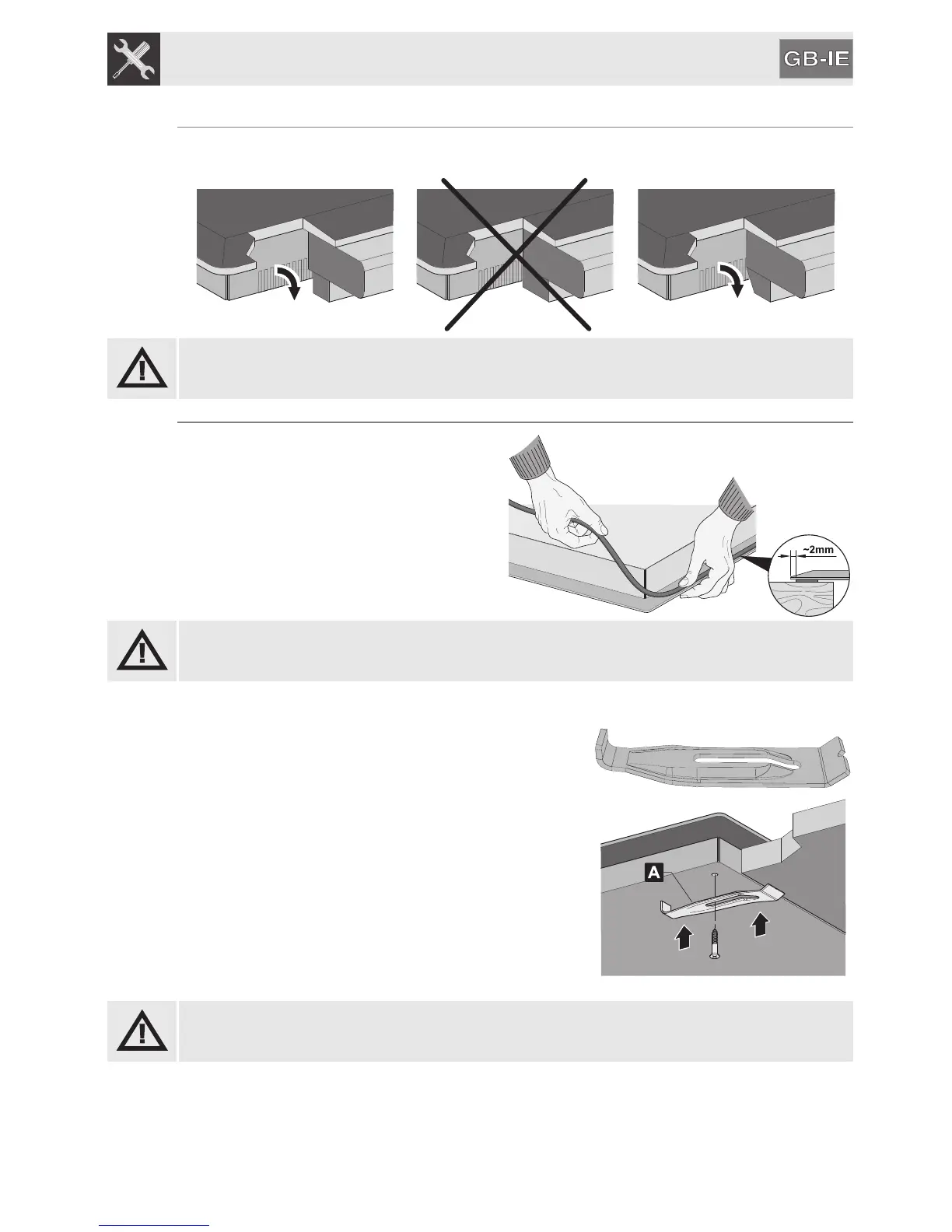 GB-IE

~2mm

A