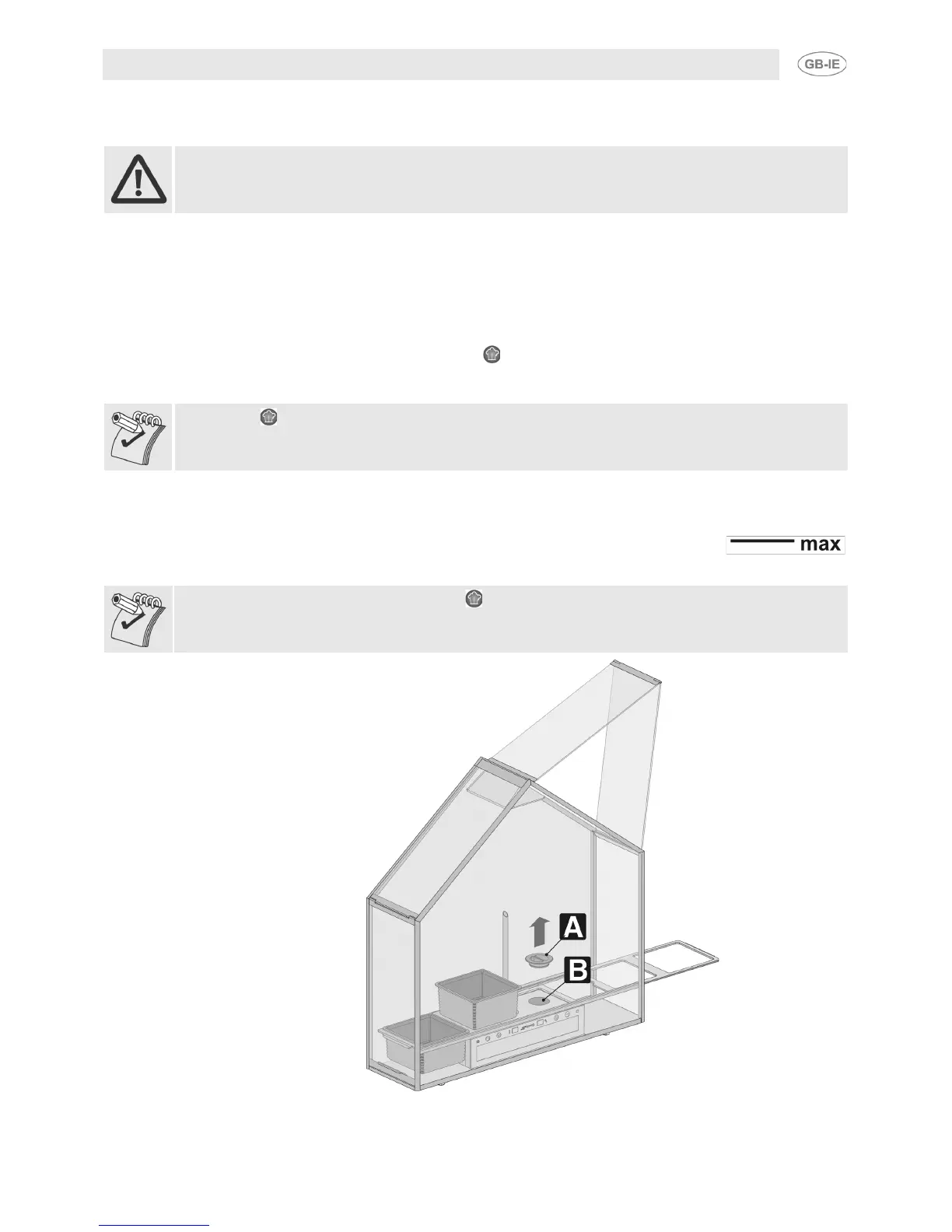 GB-IE

max

A

B