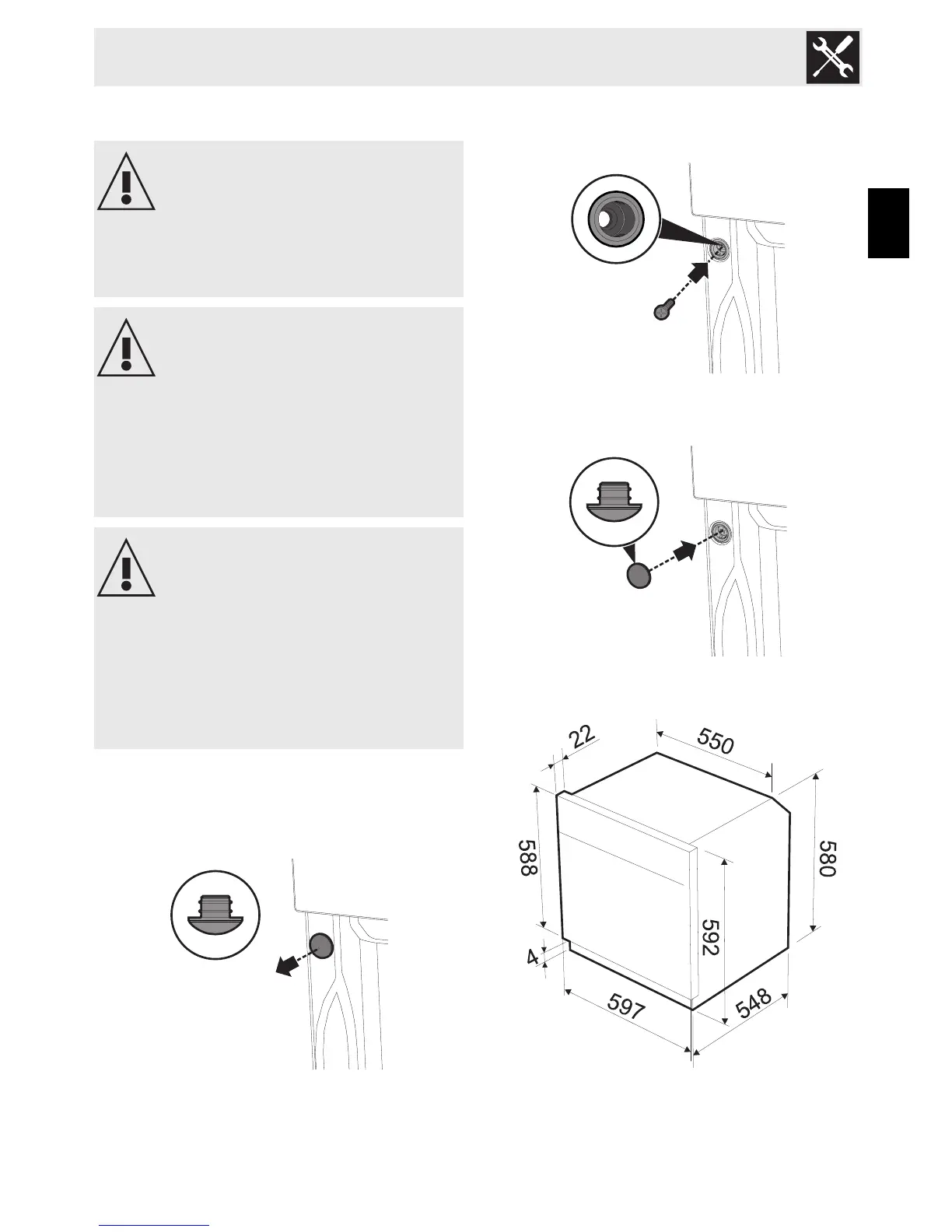 22

550

588

580

592

4

597

548