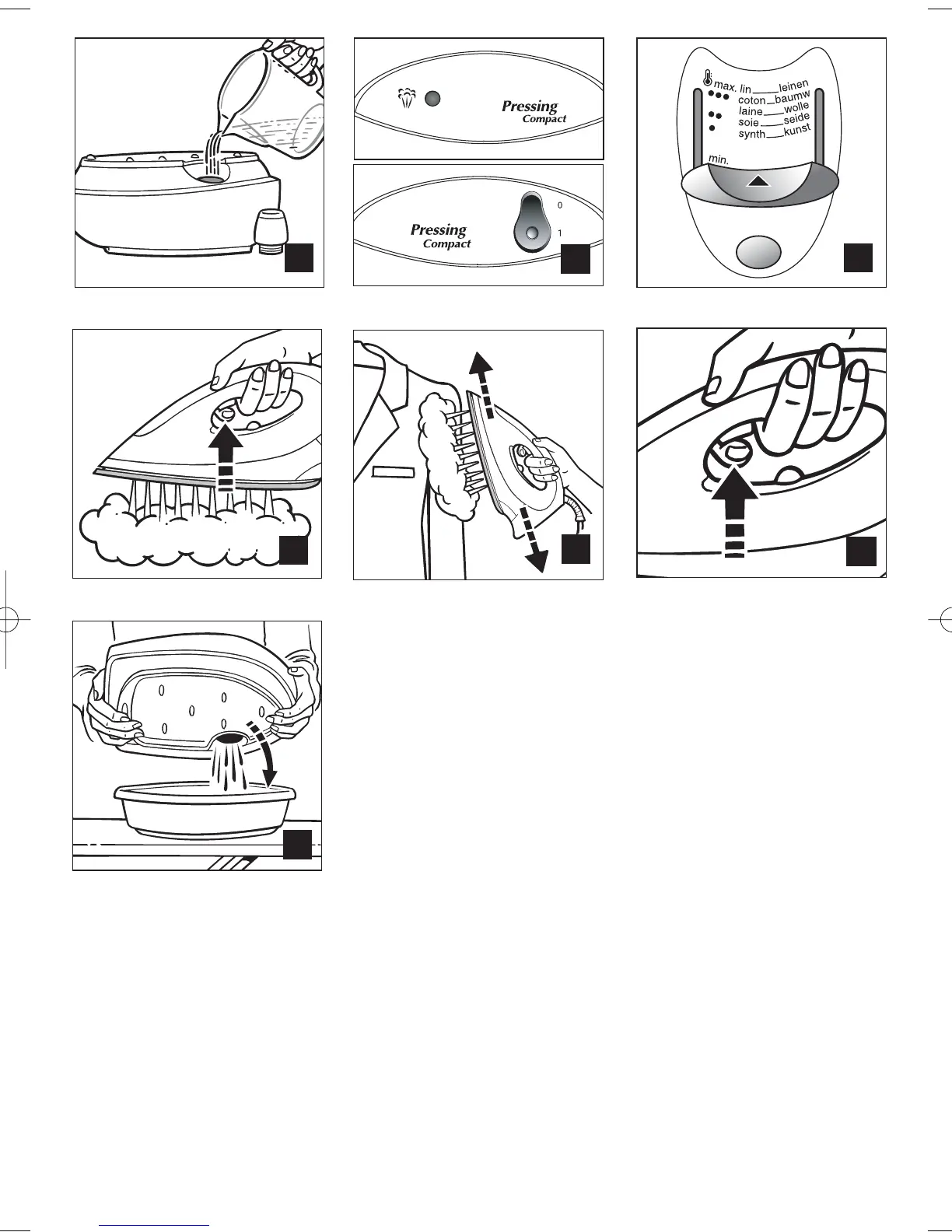 Pressing
Compact

Pressing
Compact

0
1

max. lin leinen
coton baumw
laine wolle
soie seide
synth kunst
min.