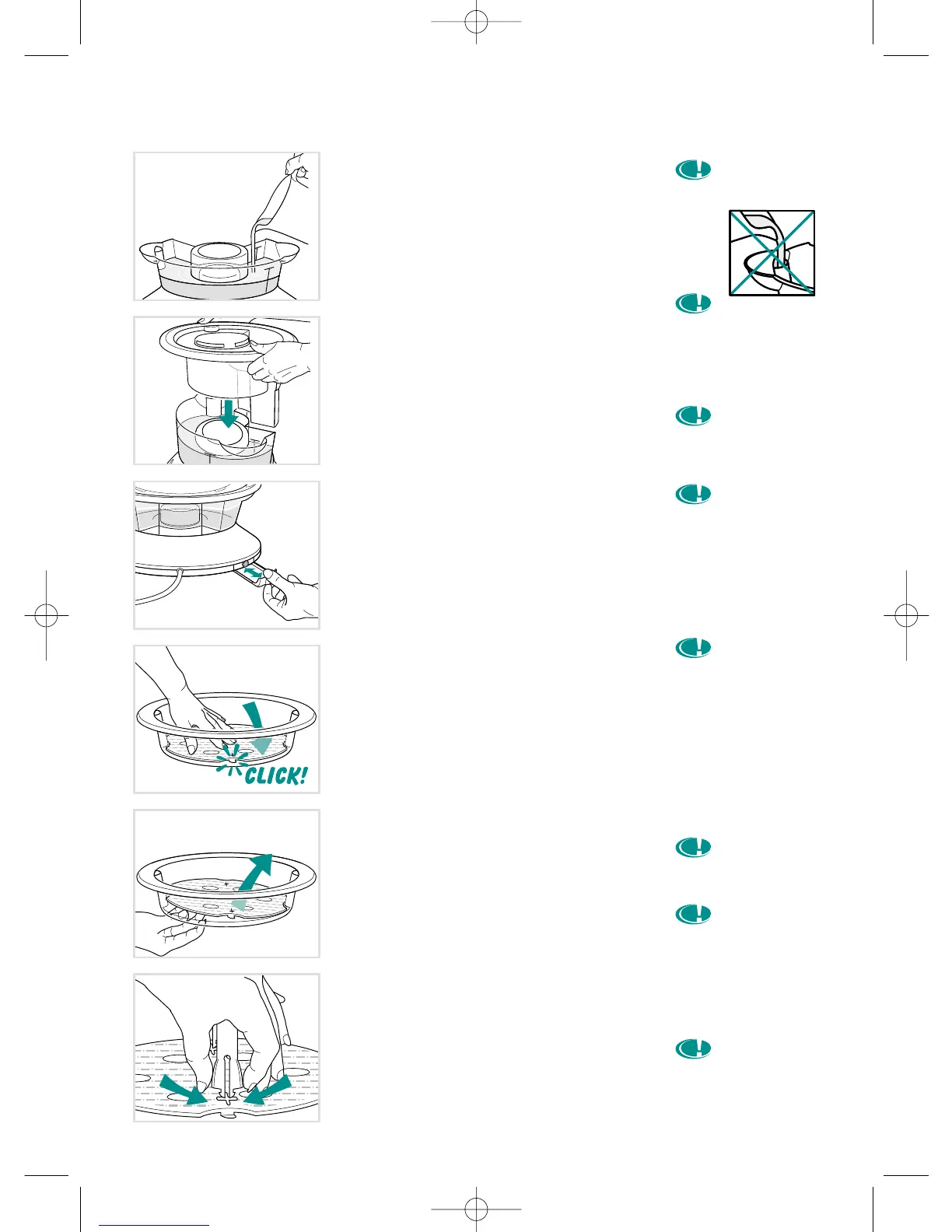 CLICK!