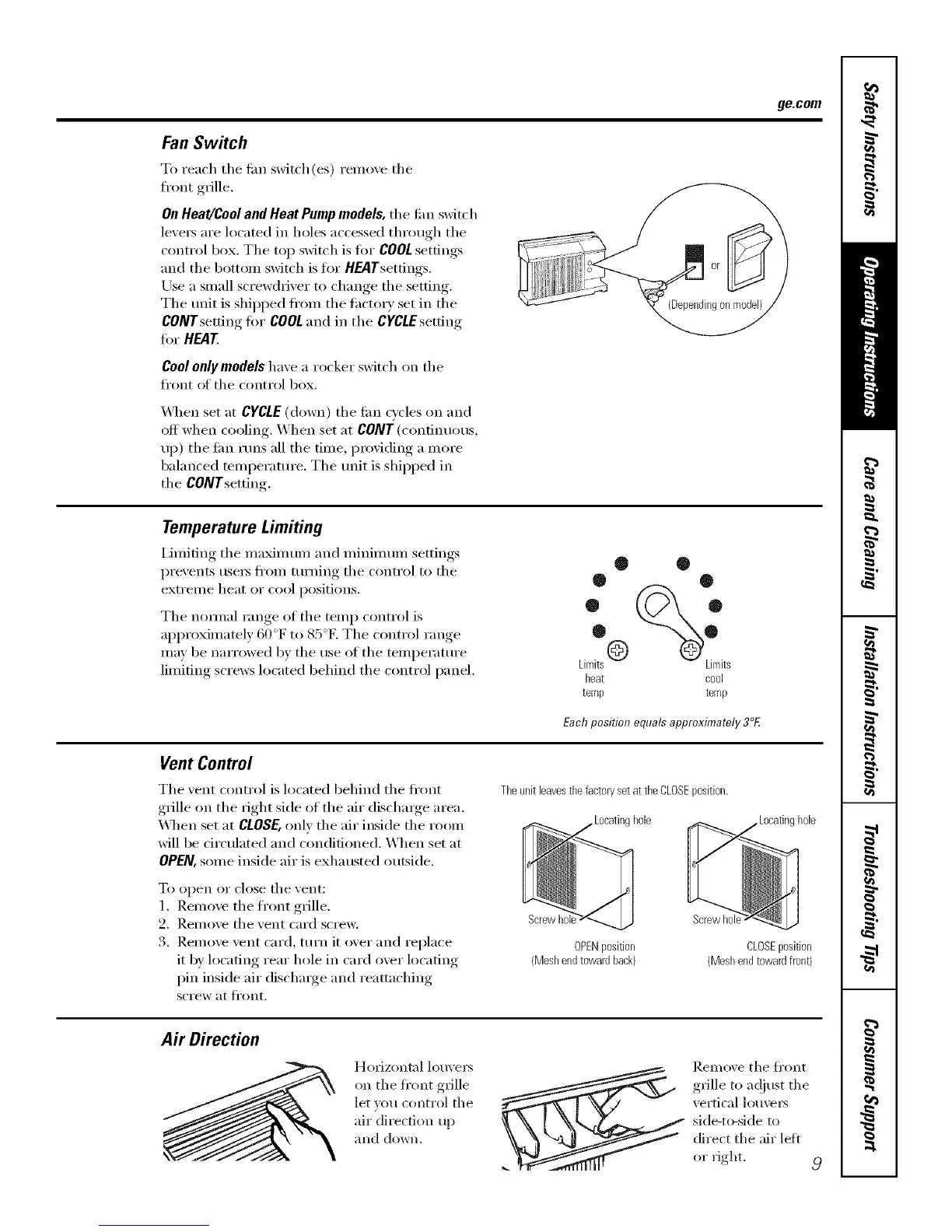 ge.com

Fan Switch

To reach the fan switch(es) remove the front grille.

On Heat/Cool and Heat Pump models, the fan switch levers are located in holes accessed through the control box. The top switch is for COOL settings and the bottom switch is for HEAT settings. Use a small screwdriver to change the setting. The unit is shipped from the factory set in the CONT setting for COOL and in the CYCLE setting for HEAT.

Cool only models have a rocker switch on the front of the control box.

When set at CYCLE (down) the fan cycles on and off when cooling. When set at CONT (continuous, up) the fan runs all the time, providing a more balanced temperature. The unit is shipped in the CONT setting.

or

(Depending on model)

Temperature Limiting

Limiting the maximum and minimum settings prevents users from turning the control to the extreme heat or cool positions.

The normal range of the temp control is approximately 60°F to 85°F. The control range may be narrowed by the use of the temperature limiting screws located behind the control panel.

Limits heat temp

Limits cool temp

Each position equals approximately 3°F.

Vent Control

The vent control is located behind the front grille on the right side of the air discharge area. When set at CLOSE, only the air inside the room will be circulated and conditioned. When set at OPEN, some inside air is exhausted outside.

To open or close the vent:
1. Remove the front grille.
2. Remove the vent card screw.
3. Remove vent card, turn it over and replace it by locating rear hole in card over locating pin inside air discharge and reattaching screw at front.

The unit leaves the factory set at the CLOSE position.

Locating hole

Screw hole

OPEN position (Mesh end toward back)

Locating hole

Screw hole

CLOSE position (Mesh end toward front)

Air Direction

Horizontal louvers on the front grille let you control the air direction up and down.

Remove the front grille to adjust the vertical louvers side-to-side to direct the air left or right.

9

Safety Instructions

Operating Instructions

Care and Cleaning

Installation Instructions

Troubleshooting Tips

Consumer Support