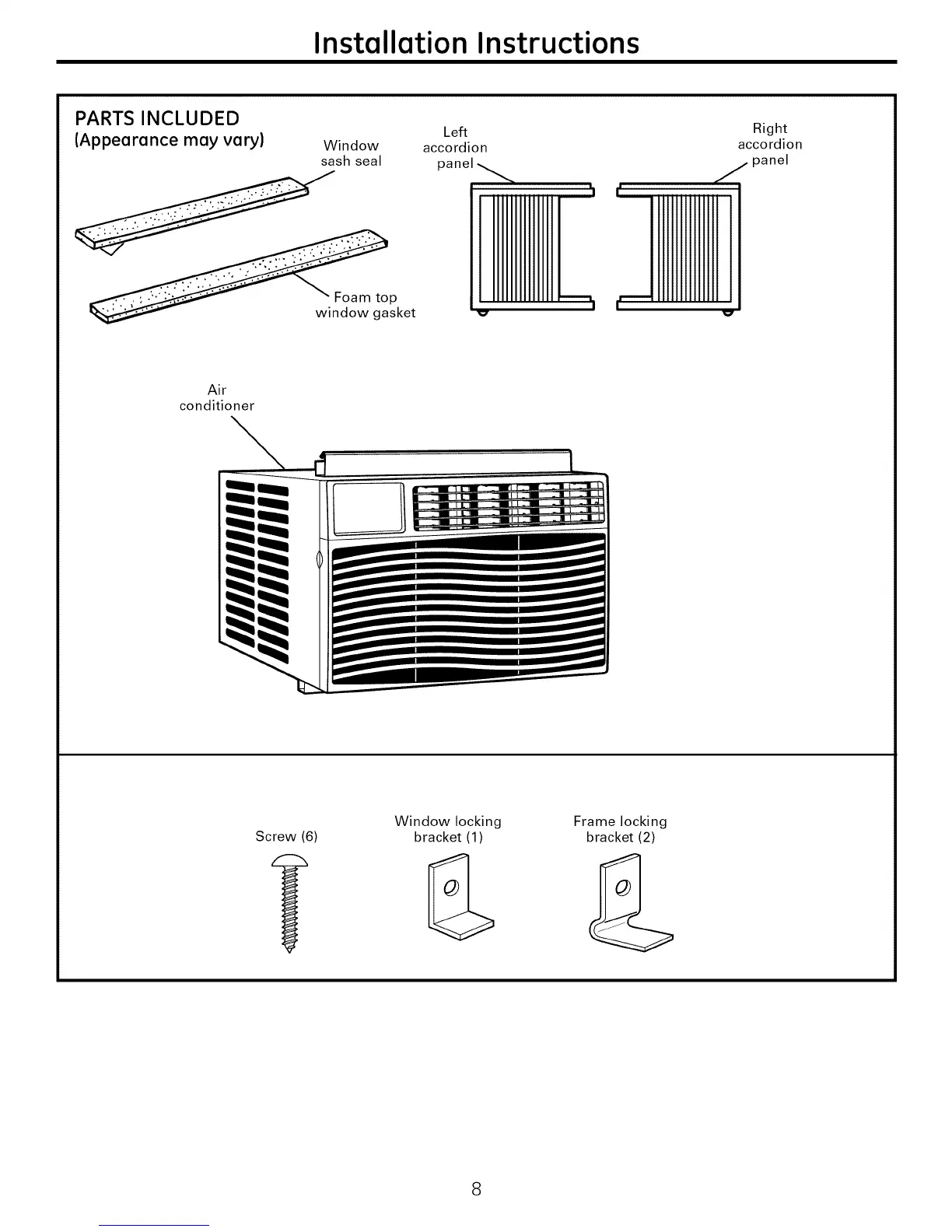 Installation Instructions

PARTS INCLUDED
(Appearance may vary)

Window sash seal

Left accordion panel

Right accordion panel

Foam top window gasket

Air conditioner

Screw (6)

Window locking bracket (1)

Frame locking bracket (2)

8