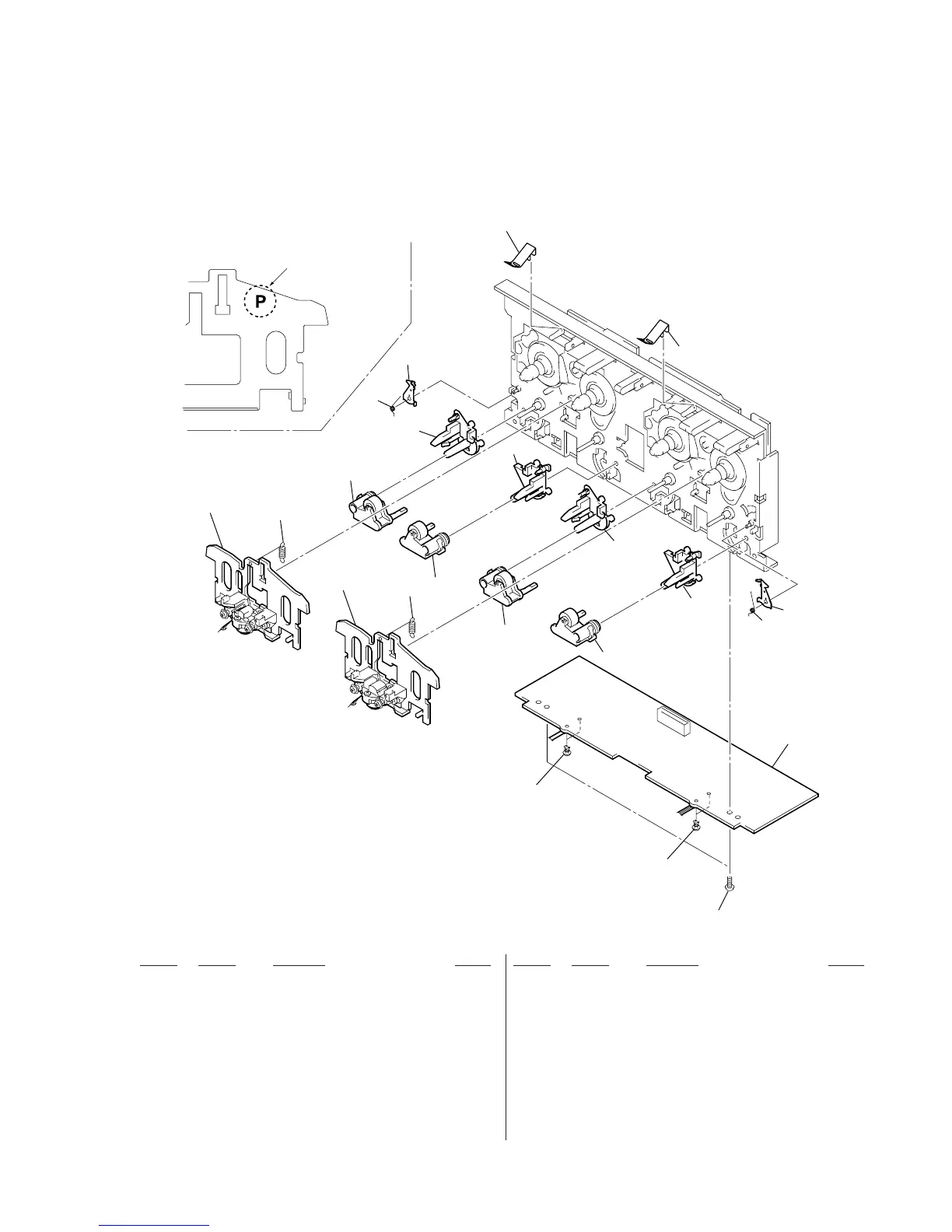 P