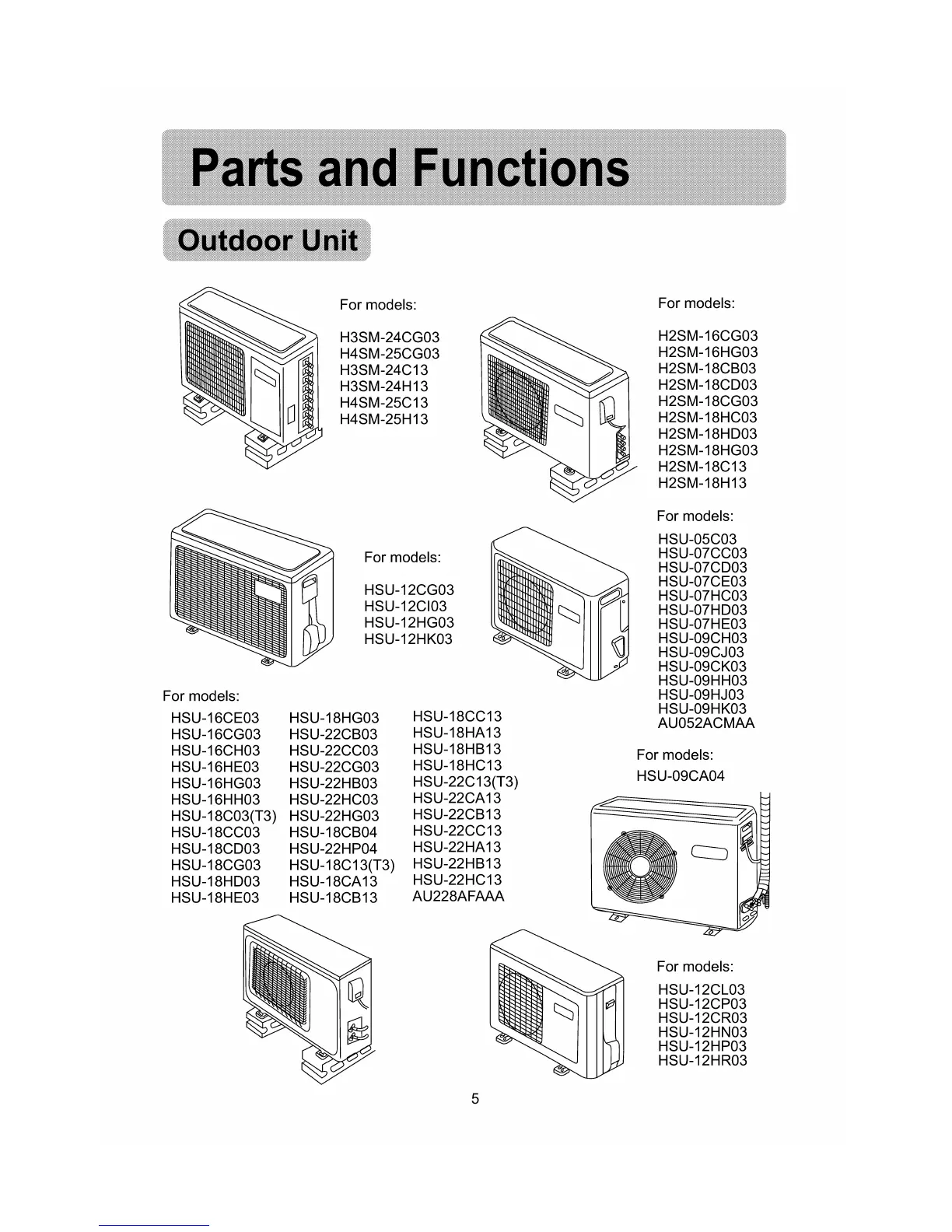 Parts and Functions

Outdoor Unit

For models:

H3SM-24CG03
H4SM-25CG03
H3SM-24C13
H3SM-24H13
H4SM-25C13
H4SM-25H13

For models:

H2SM-16CG03
H2SM-16HG03
H2SM-18CB03
H2SM-18CD03
H2SM-18CG03
H2SM-18HC03
H2SM-18HD03
H2SM-18HG03
H2SM-18C13
H2SM-18H13

For models:

HSU-12CG03
HSU-12CI03
HSU-12HG03
HSU-12HK03

For models:

HSU-05C03
HSU-07CC03
HSU-07CD03
HSU-07CE03
HSU-07HC03
HSU-07HD03
HSU-07HE03
HSU-09CH03
HSU-09CJ03
HSU-09CK03
HSU-09HH03
HSU-09HJ03
HSU-09HK03
AU052ACMAA

For models:

HSU-16CE03
HSU-16CG03
HSU-16CH03
HSU-16HE03
HSU-16HG03
HSU-16HH03
HSU-18C03(T3)
HSU-18CC03
HSU-18CD03
HSU-18CG03
HSU-18HD03
HSU-18HE03

HSU-18HG03
HSU-22CB03
HSU-22CC03
HSU-22CG03
HSU-22HB03
HSU-22HC03
HSU-22HG03
HSU-18CB04
HSU-22HP04
HSU-18C13(T3)
HSU-18CA13
HSU-18CB13

HSU-18CC13
HSU-18HA13
HSU-18HB13
HSU-18HC13
HSU-22C13(T3)
HSU-22CA13
HSU-22CB13
HSU-22CC13
HSU-22HA13
HSU-22HB13
HSU-22HC13
AU228AFAAA

For models:

HSU-09CA04

For models:

HSU-12CL03
HSU-12CP03
HSU-12CR03
HSU-12HN03
HSU-12HP03
HSU-12HR03

5