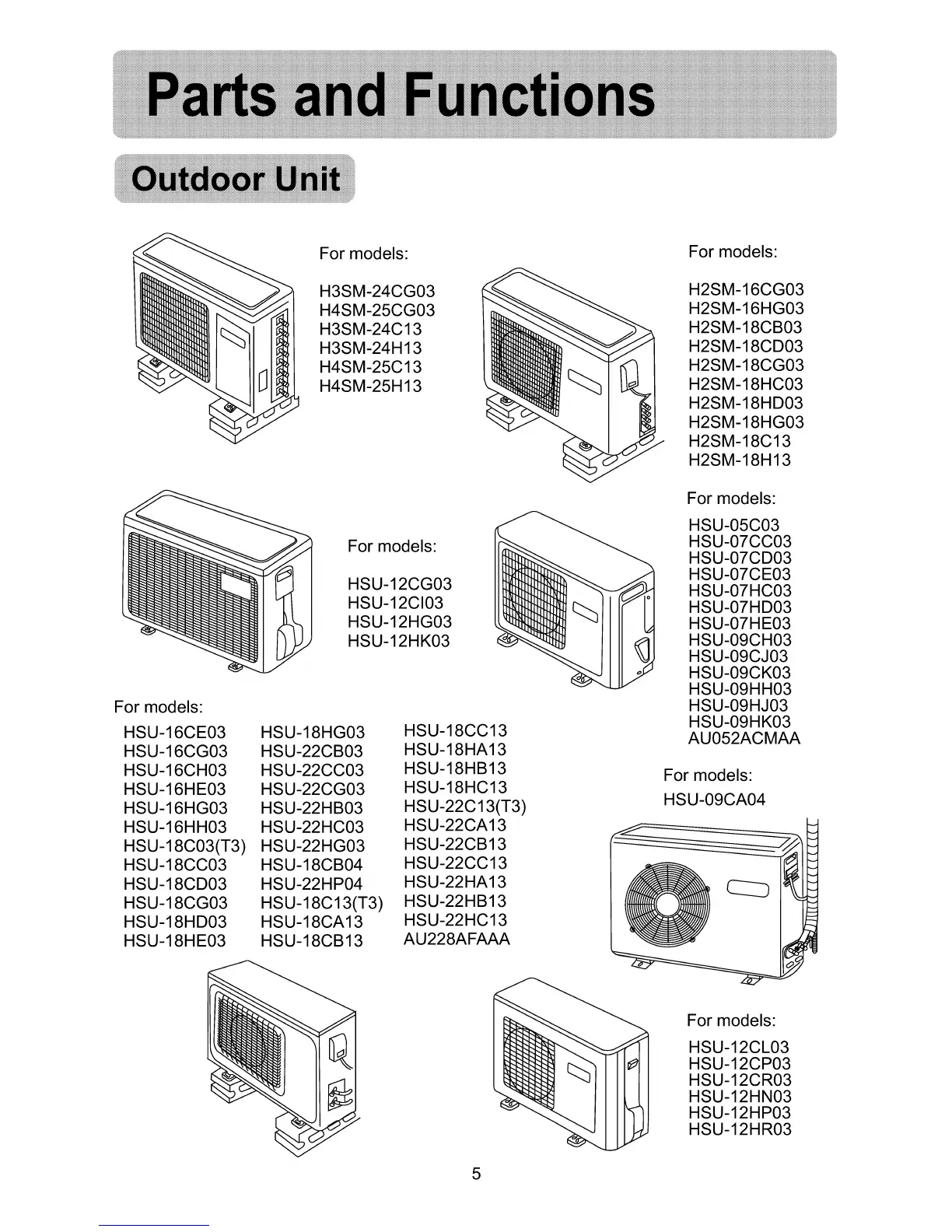 Parts and Functions

Outdoor Unit

For models:

H3SM-24CG03
H4SM-25CG03
H3SM-24C13
H3SM-24H13
H4SM-25C13
H4SM-25H13

For models:

H2SM-16CG03
H2SM-16HG03
H2SM-18CB03
H2SM-18CD03
H2SM-18CG03
H2SM-18HC03
H2SM-18HD03
H2SM-18HG03
H2SM-18C13
H2SM-18H13

For models:

HSU-12CG03
HSU-12CI03
HSU-12HG03
HSU-12HK03

For models:

HSU-05C03
HSU-07CC03
HSU-07CD03
HSU-07CE03
HSU-07HC03
HSU-07HD03
HSU-07HE03
HSU-09CH03
HSU-09CJ03
HSU-09CK03
HSU-09HH03
HSU-09HJ03
HSU-09HK03
AU052ACMAA

For models:

HSU-16CE03
HSU-16CG03
HSU-16CH03
HSU-16HE03
HSU-16HG03
HSU-16HH03
HSU-18C03(T3)
HSU-18CC03
HSU-18CD03
HSU-18CG03
HSU-18HD03
HSU-18HE03

HSU-18HG03
HSU-22CB03
HSU-22CC03
HSU-22CG03
HSU-22HB03
HSU-22HC03
HSU-22HG03
HSU-18CB04
HSU-22HP04
HSU-18C13(T3)
HSU-18CA13
HSU-18CB13

HSU-18CC13
HSU-18HA13
HSU-18HB13
HSU-18HC13
HSU-22C13(T3)
HSU-22CA13
HSU-22CB13
HSU-22CC13
HSU-22HA13
HSU-22HB13
HSU-22HC13
AU228AFAAA

For models:

HSU-09CA04

For models:

HSU-12CL03
HSU-12CP03
HSU-12CR03
HSU-12HN03
HSU-12HP03
HSU-12HR03

5