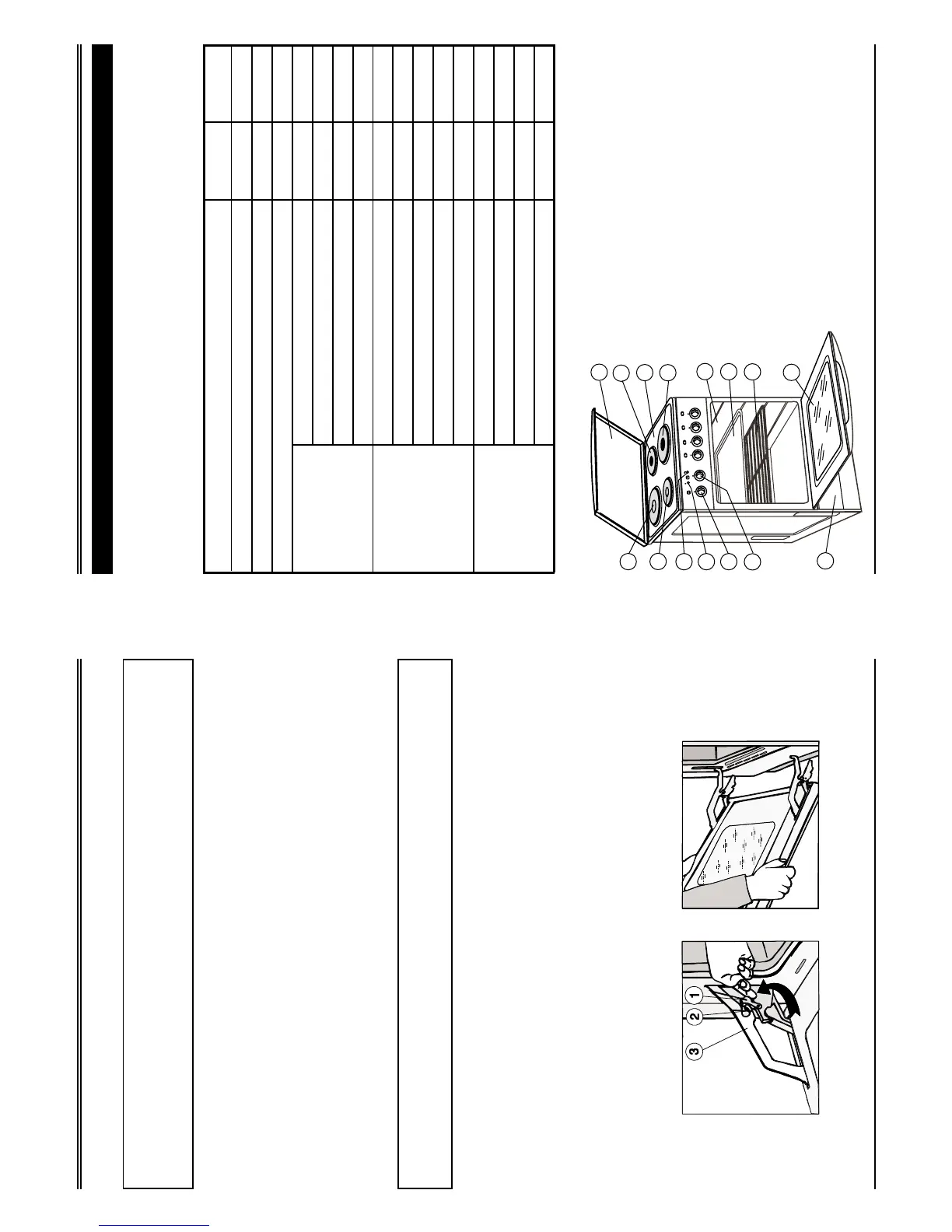 1
2
3