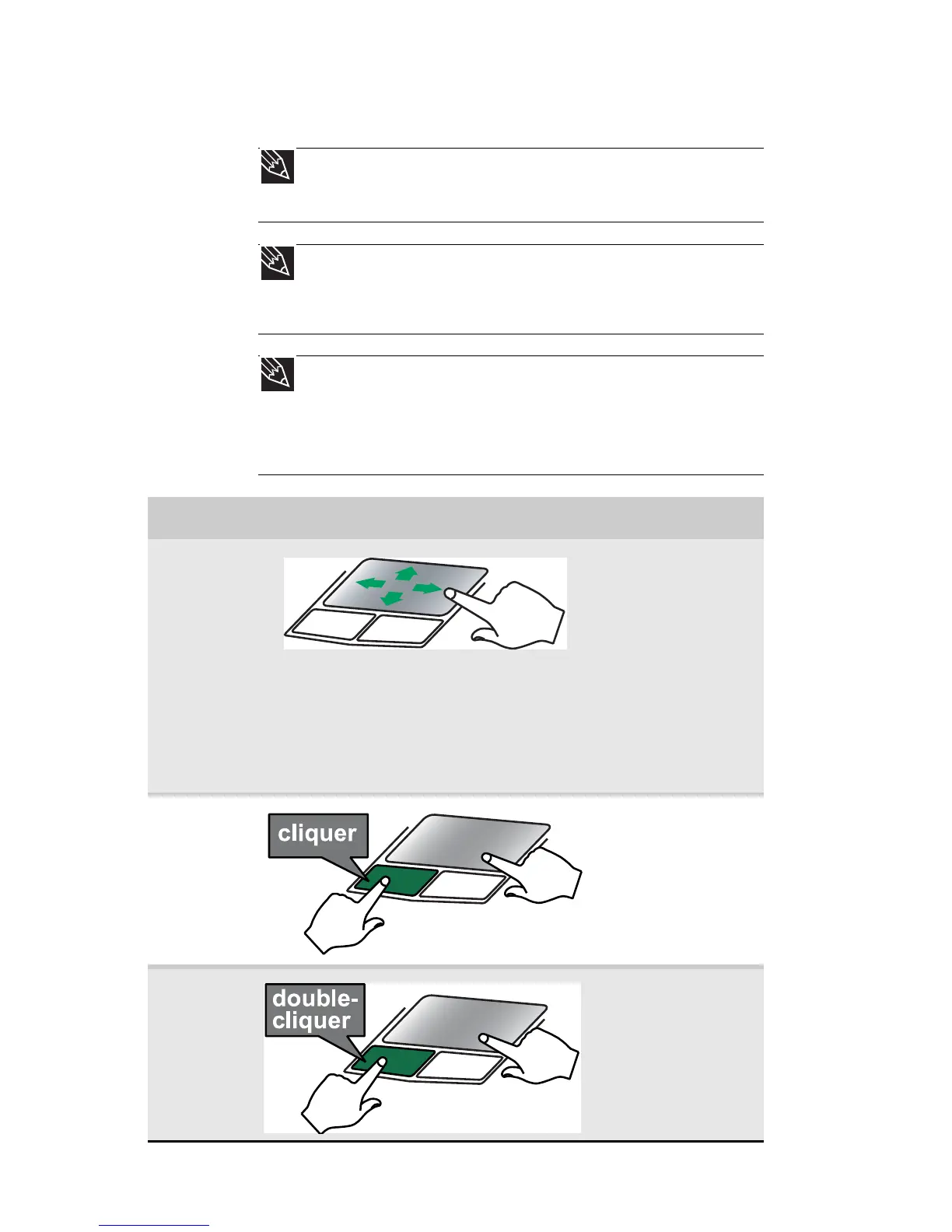 cliquer

double-cliquer