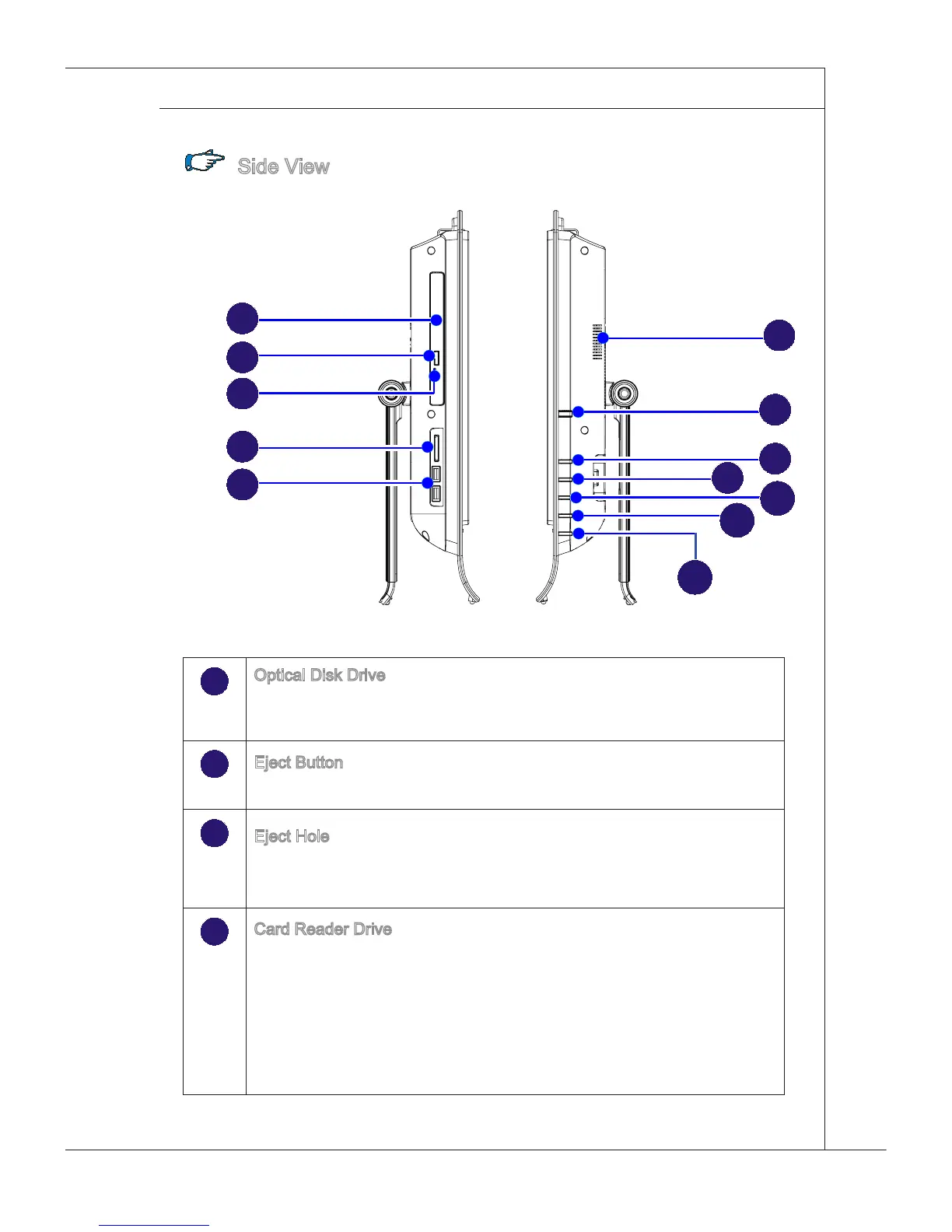 Side View

| | |
|---|---|
| | Optical Disk Drive |
| | Eject Button |
| | Eject Hole |
| | Card Reader Drive |