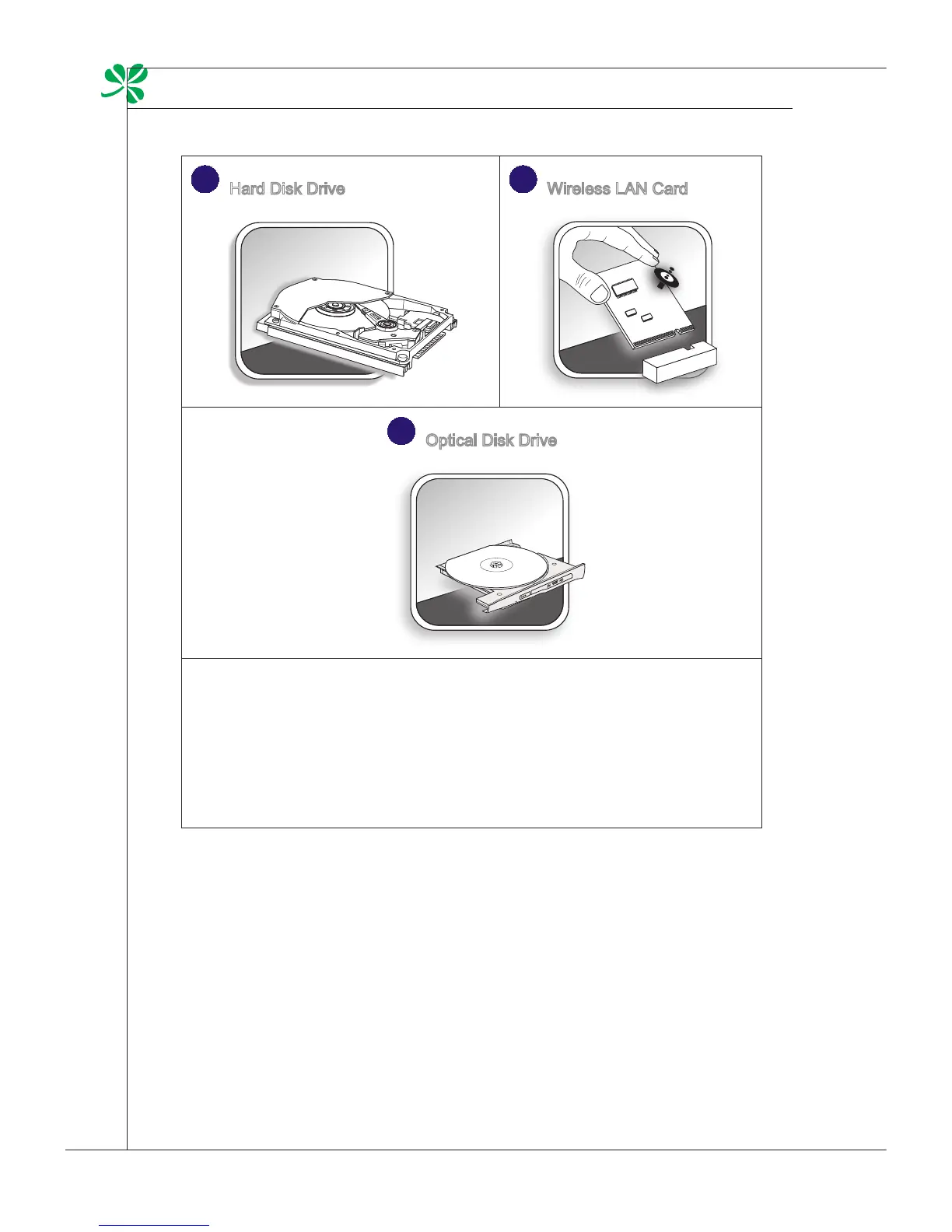 Hard Disk Drive

Wireless LAN Card

Optical Disk Drive