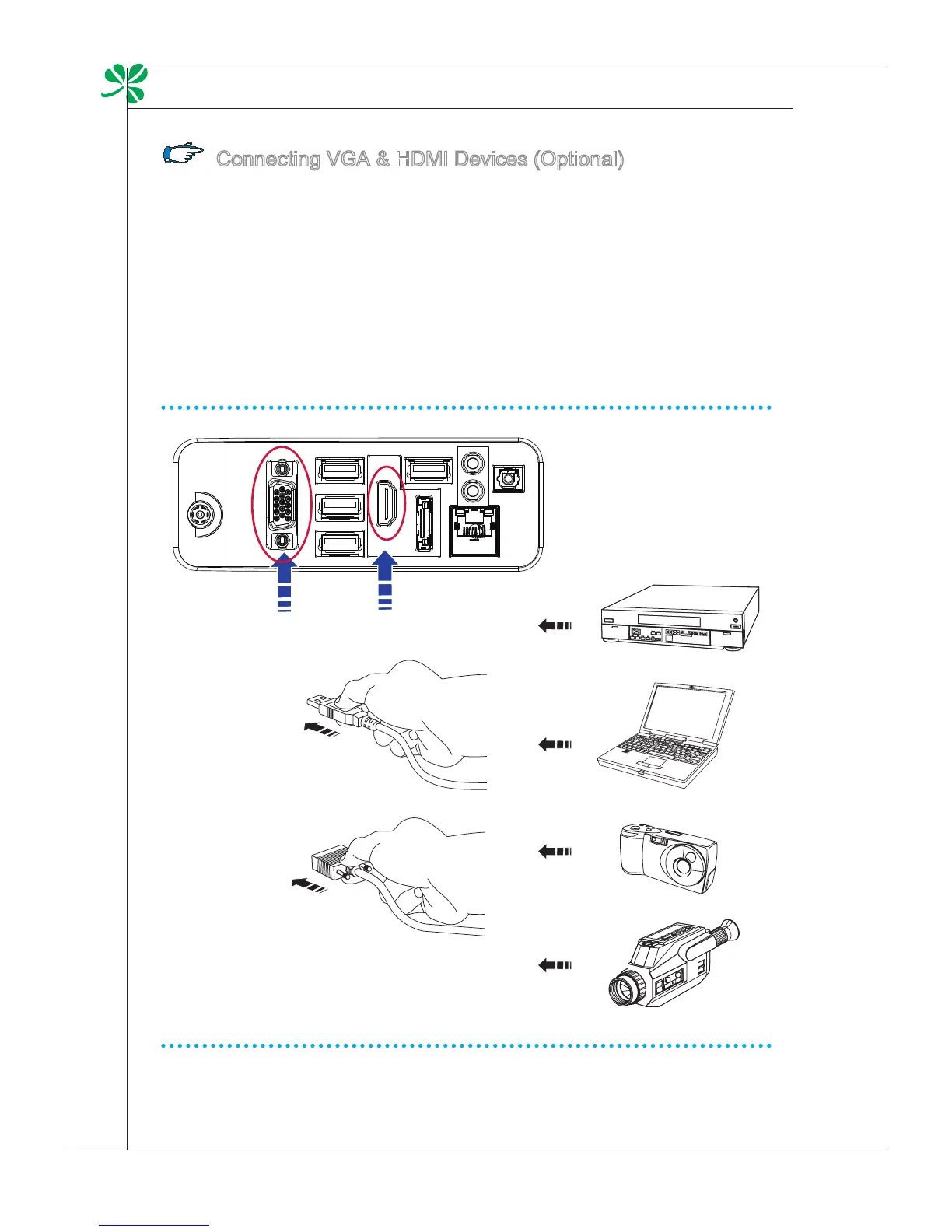 Connecting VGA & HDMI Devices (Optional)