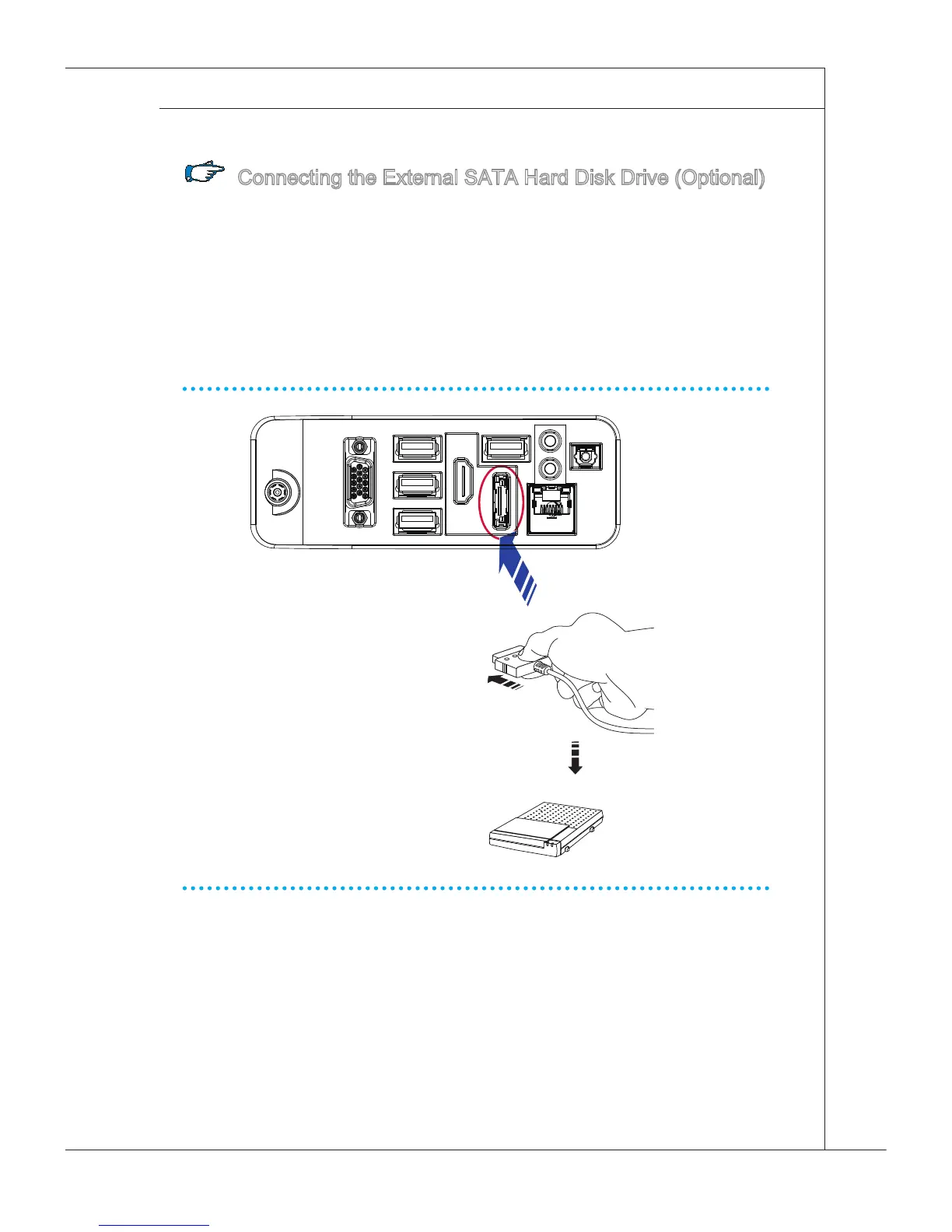 Connecting the External SATA Hard Disk Drive (Optional)