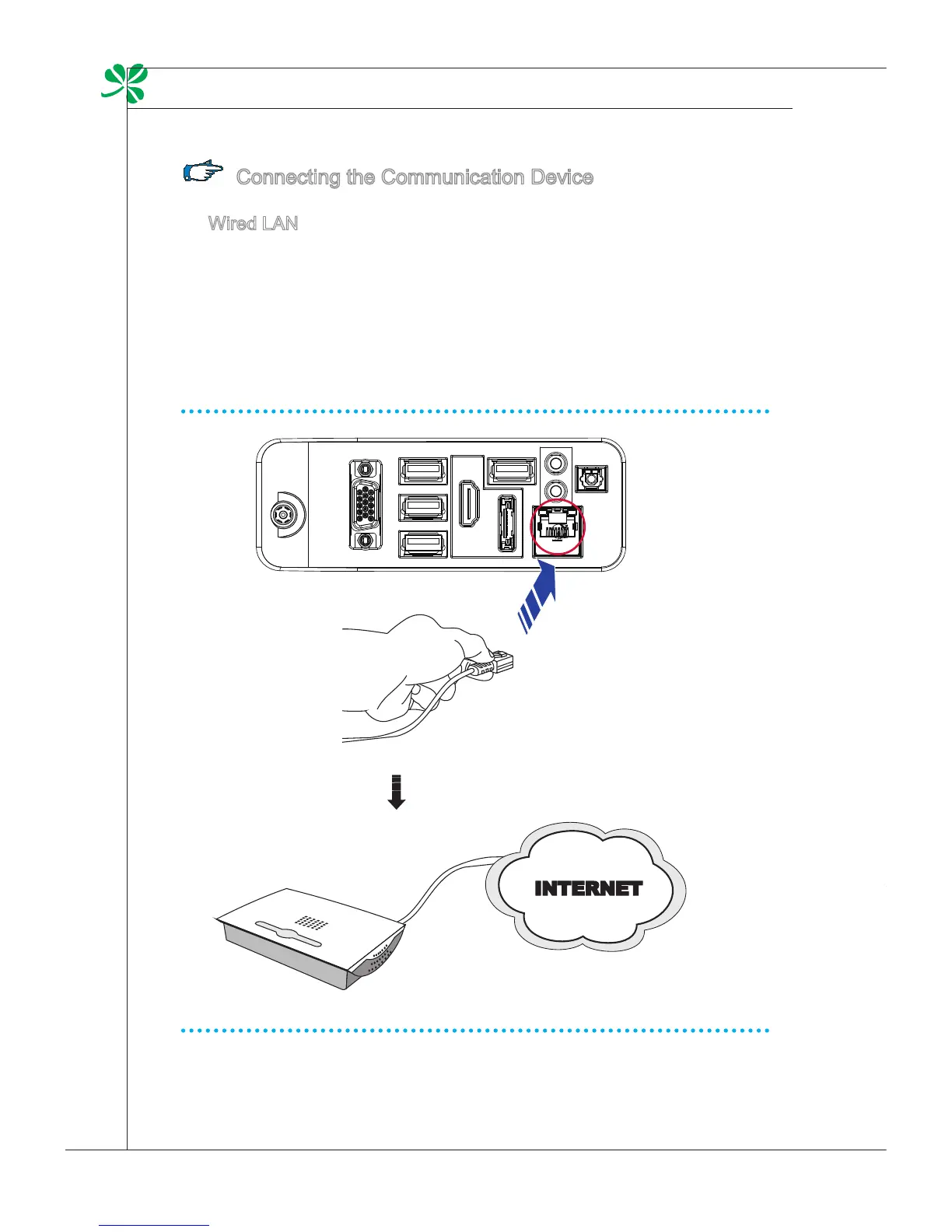 Connecting the Communication Device

Wired LAN

INTERNET