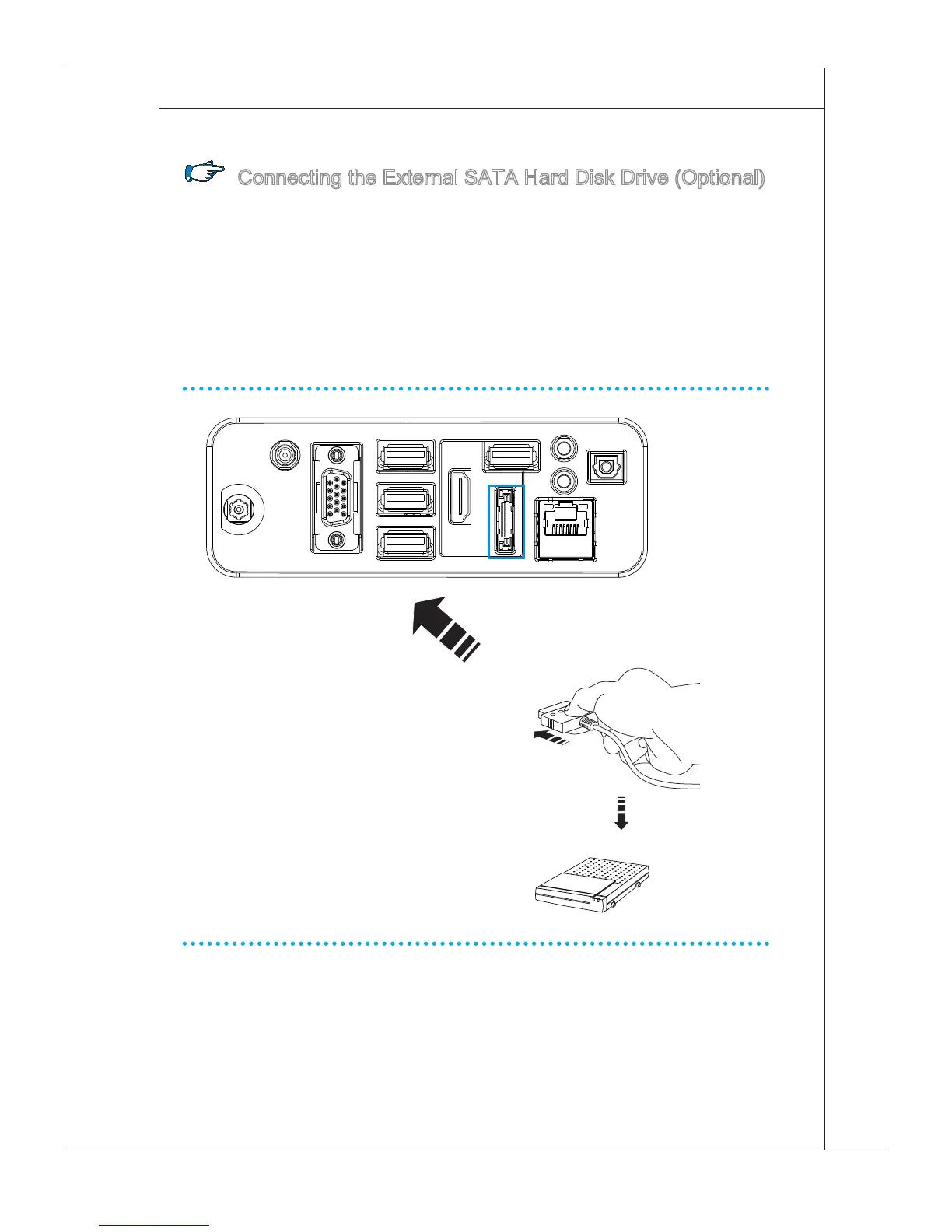 Connecting the External SATA Hard Disk Drive (Optional)