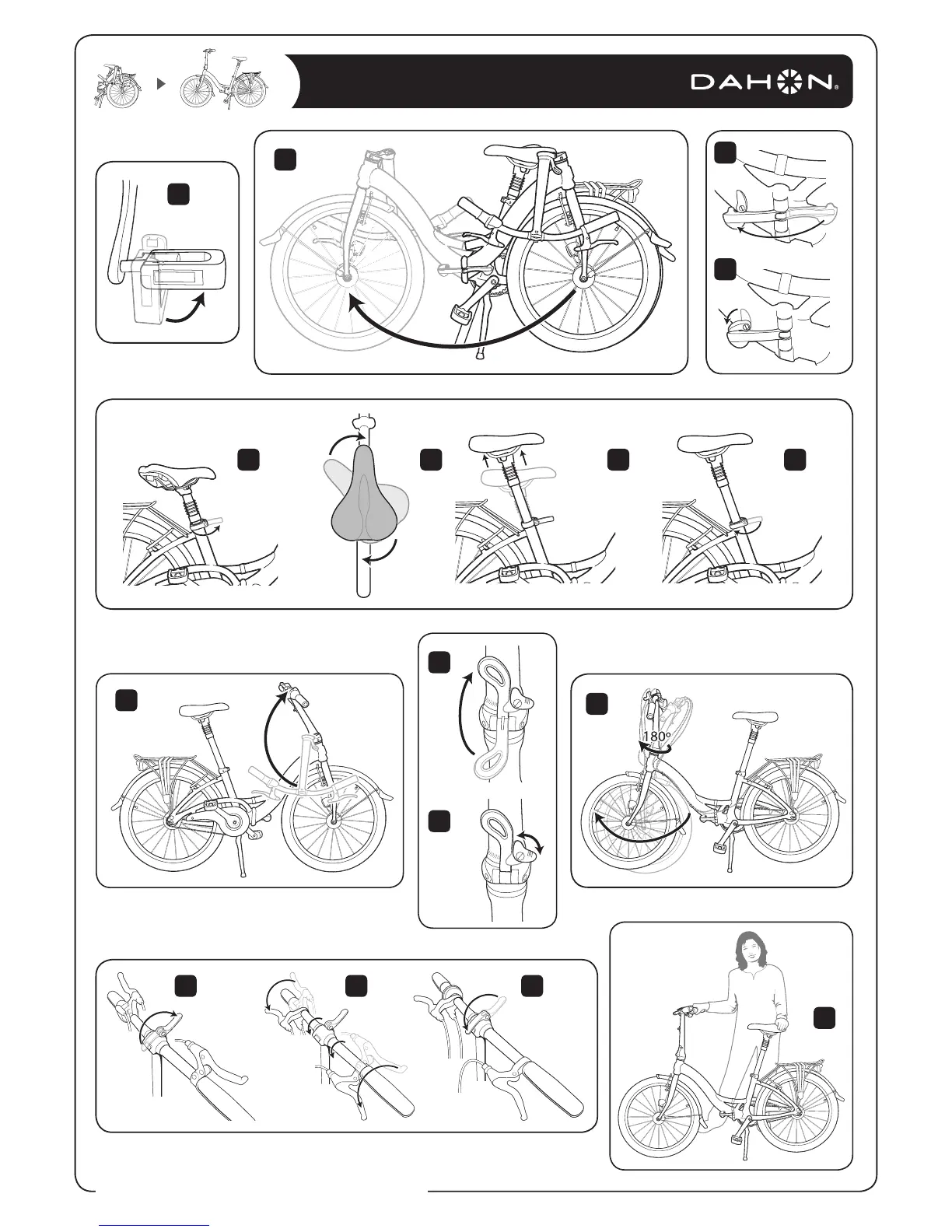 DAHON®

180°