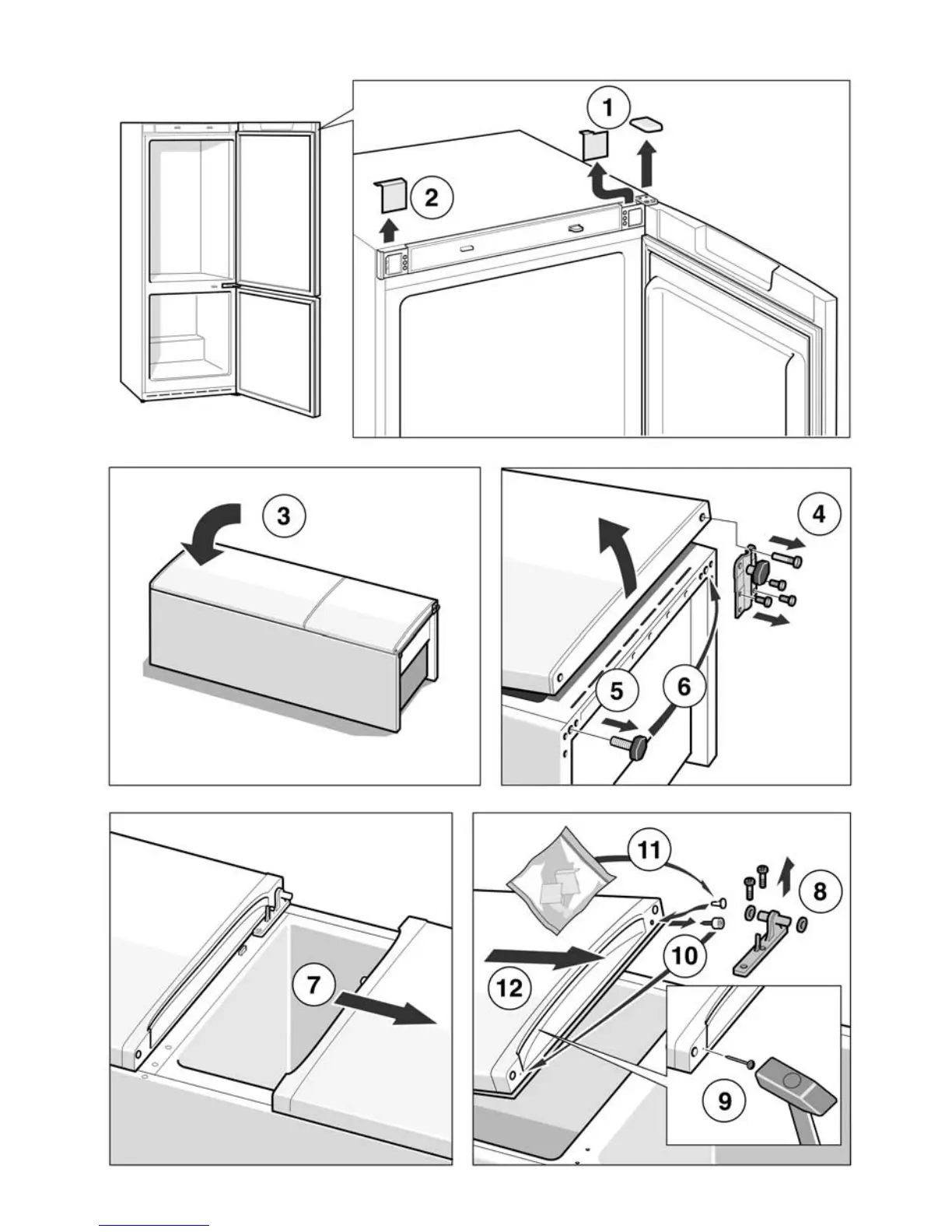 1
2
3
4
5
6
7
11
8
10
12
9