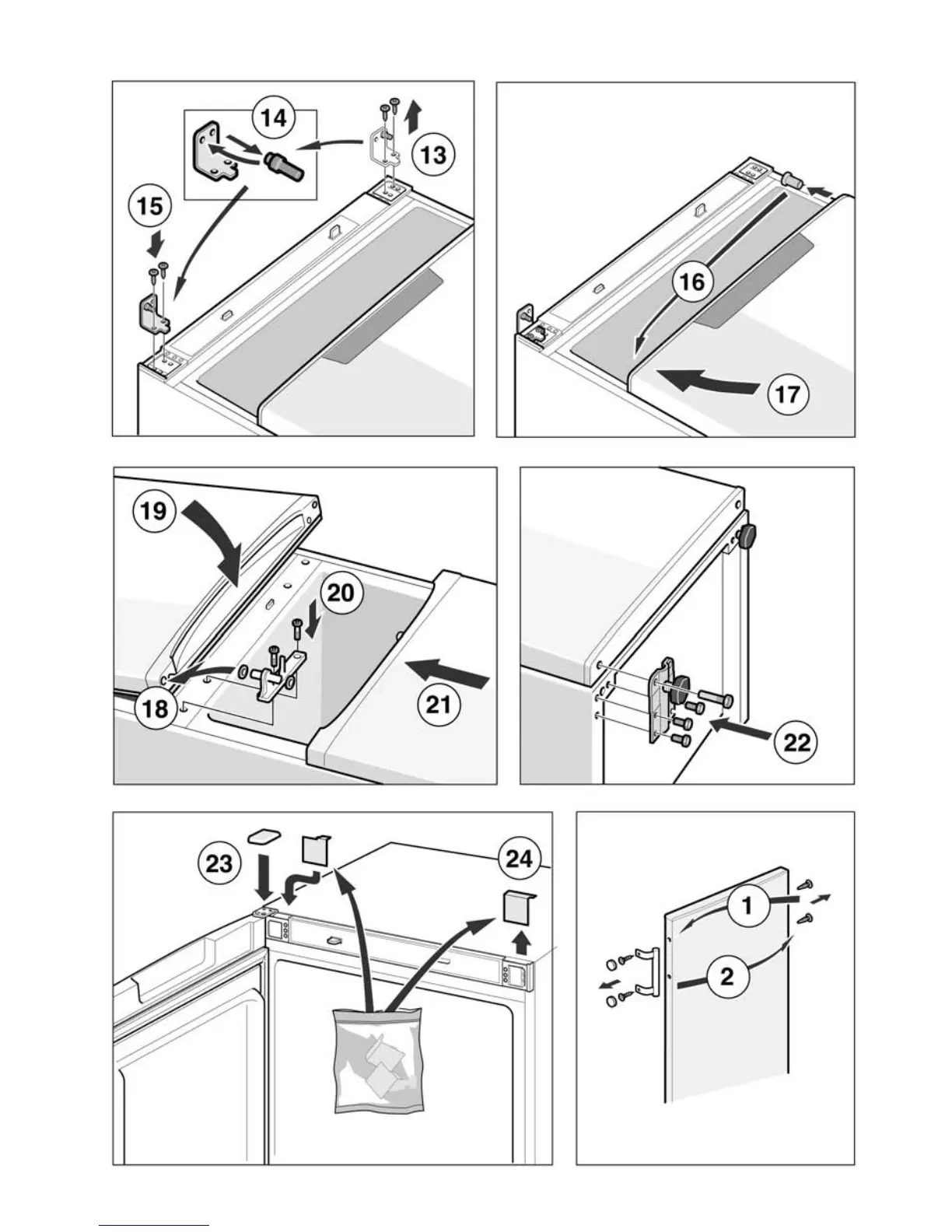 14
13
15
16
17
19
20
18
21
22
23
24
1
2