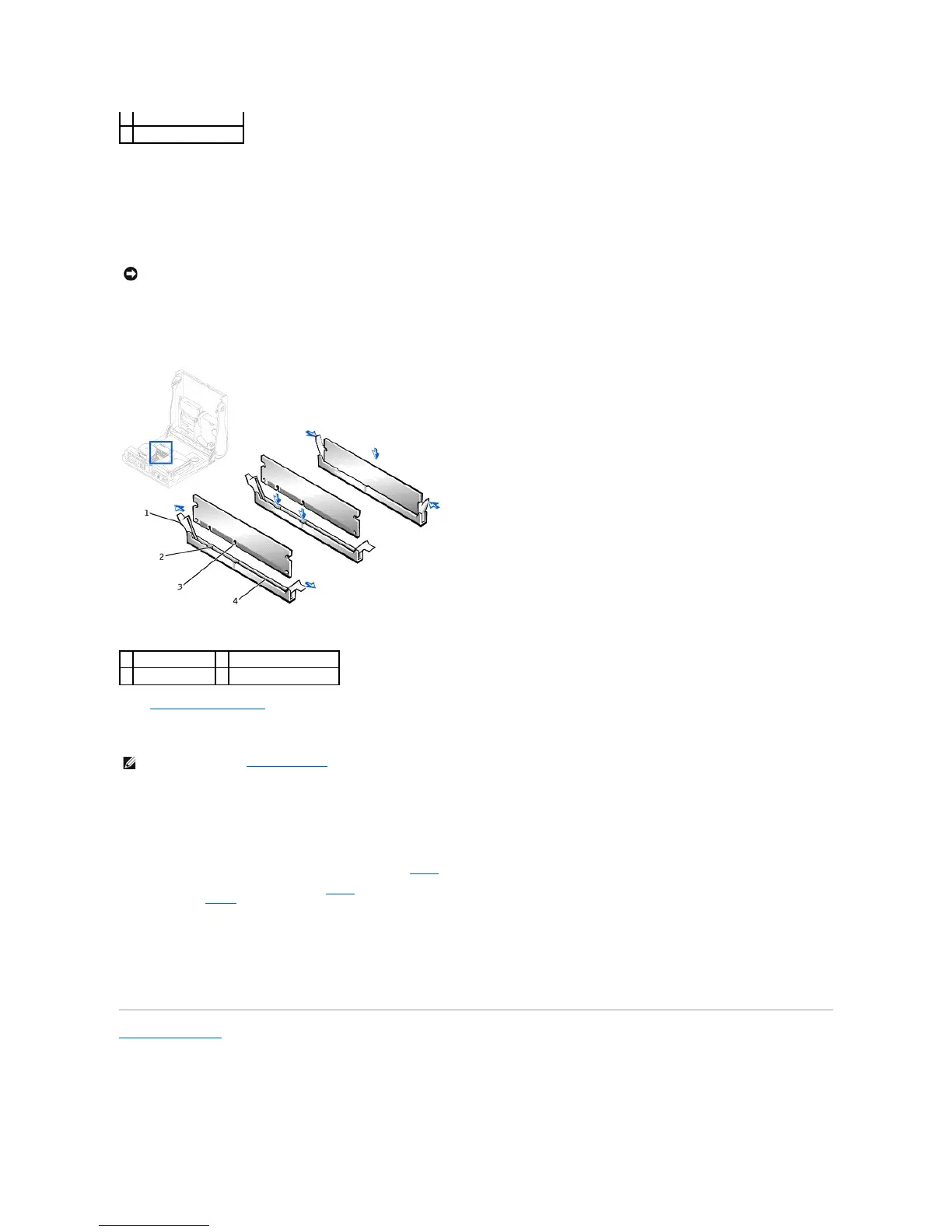 1

2

3

4