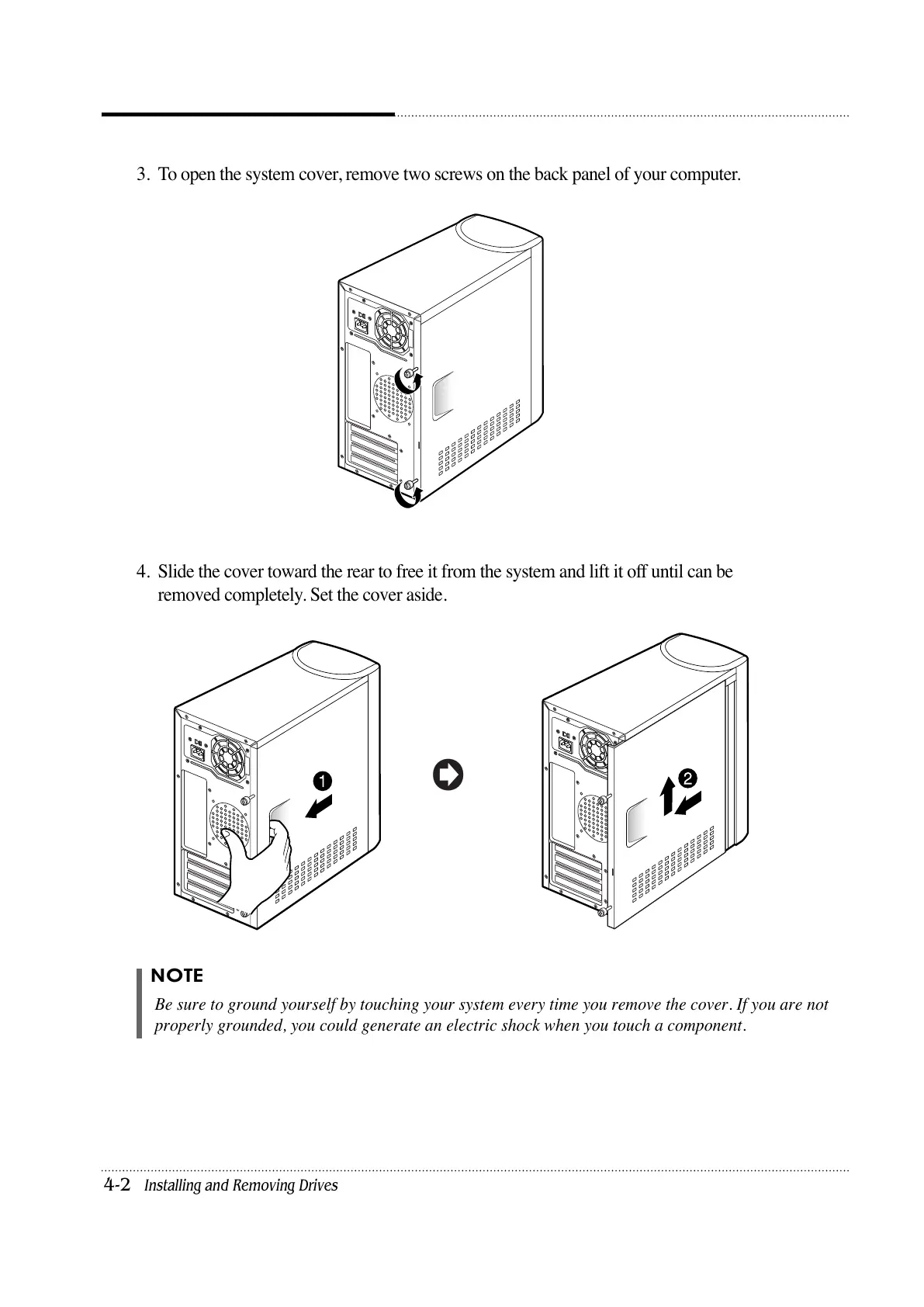 3. To open the system cover, remove two screws on the back panel of your computer.

4. Slide the cover toward the rear to free it from the system and lift it off until can be removed completely. Set the cover aside.

1

2

NOTE

Be sure to ground yourself by touching your system every time you remove the cover. If you are not properly grounded, you could generate an electric shock when you touch a component.

4-2 Installing and Removing Drives