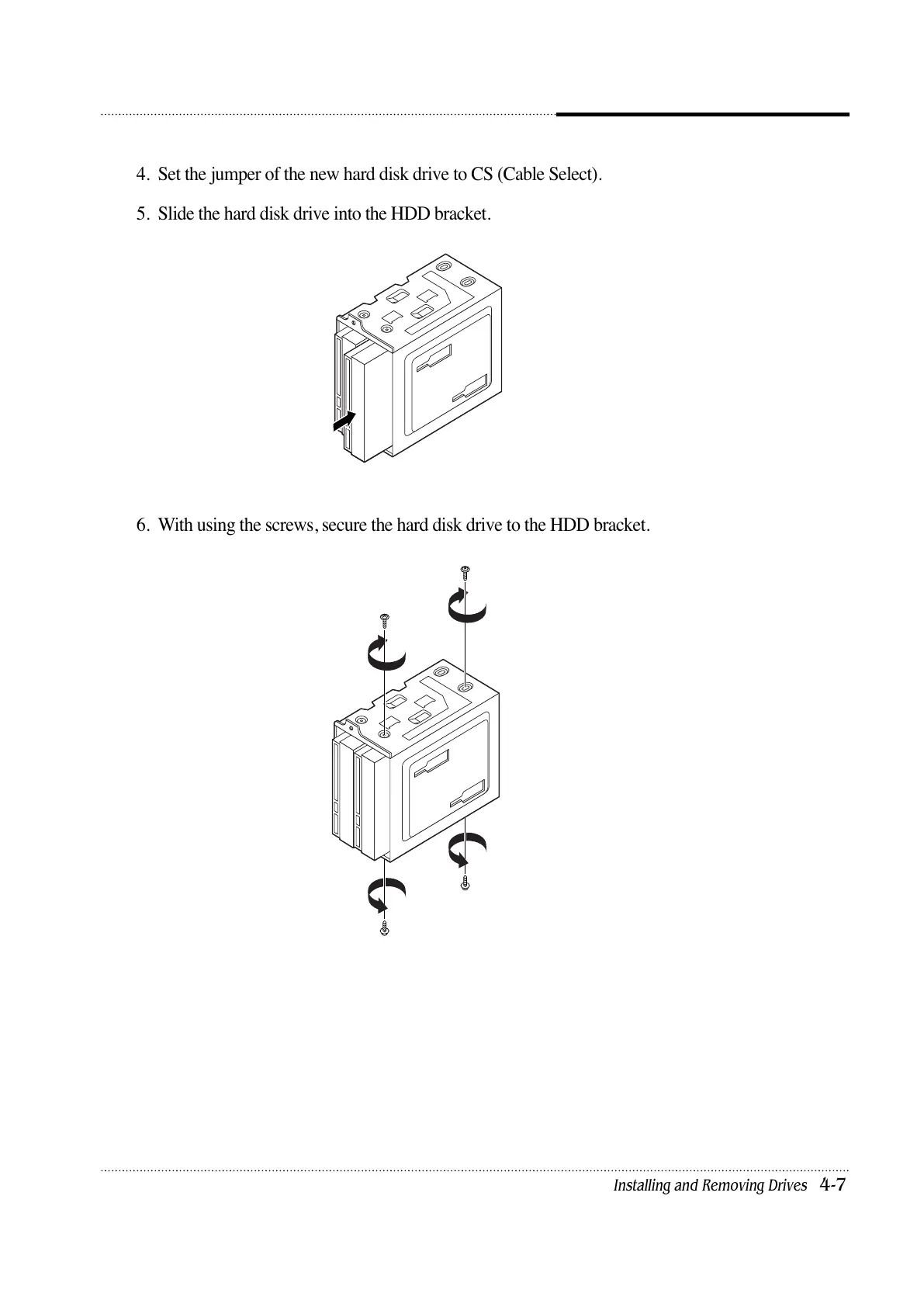 4. Set the jumper of the new hard disk drive to CS (Cable Select).

5. Slide the hard disk drive into the HDD bracket.

6. With using the screws, secure the hard disk drive to the HDD bracket.

Installing and Removing Drives 4-7