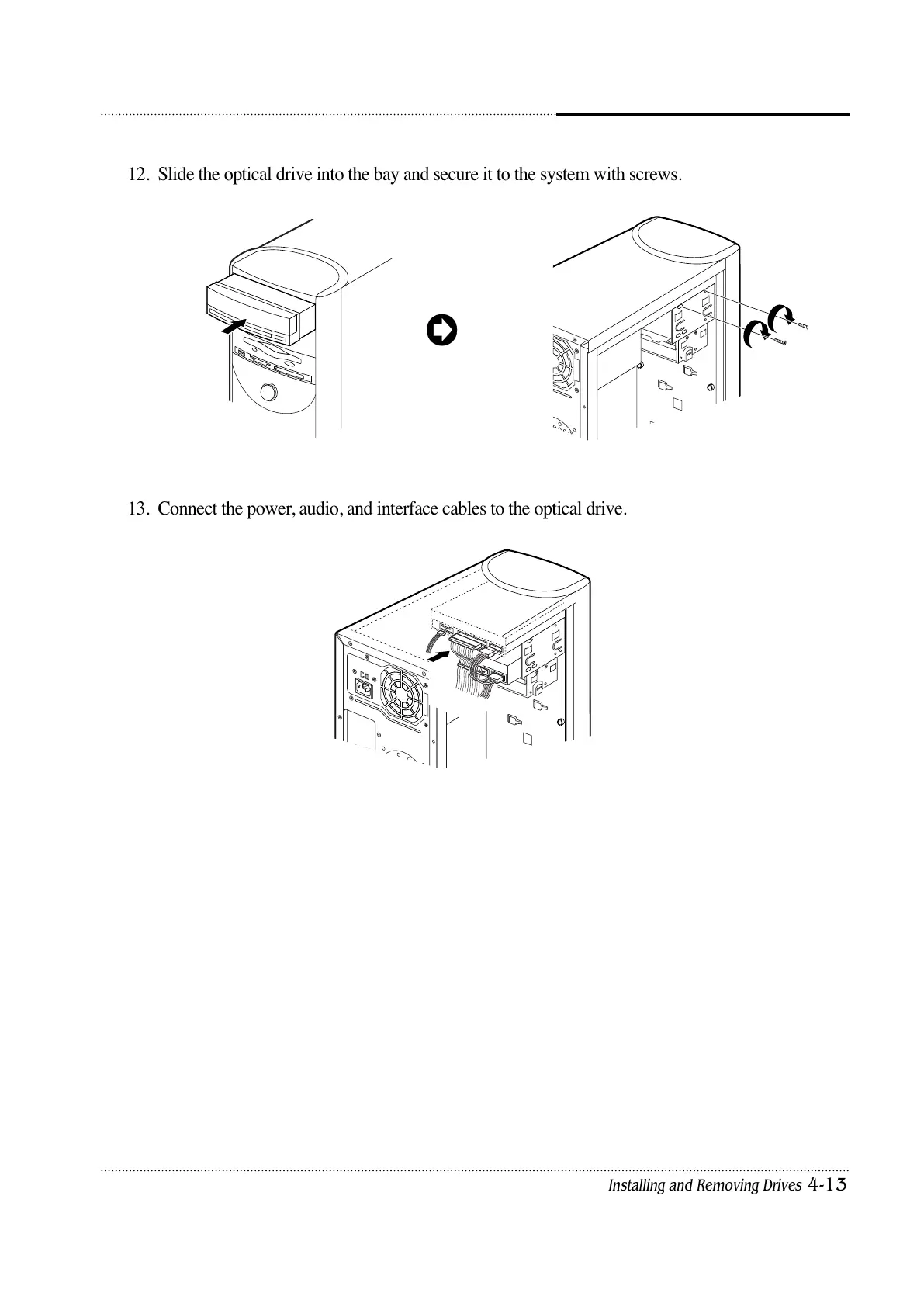 12. Slide the optical drive into the bay and secure it to the system with screws.

13. Connect the power, audio, and interface cables to the optical drive.

Installing and Removing Drives 4-13