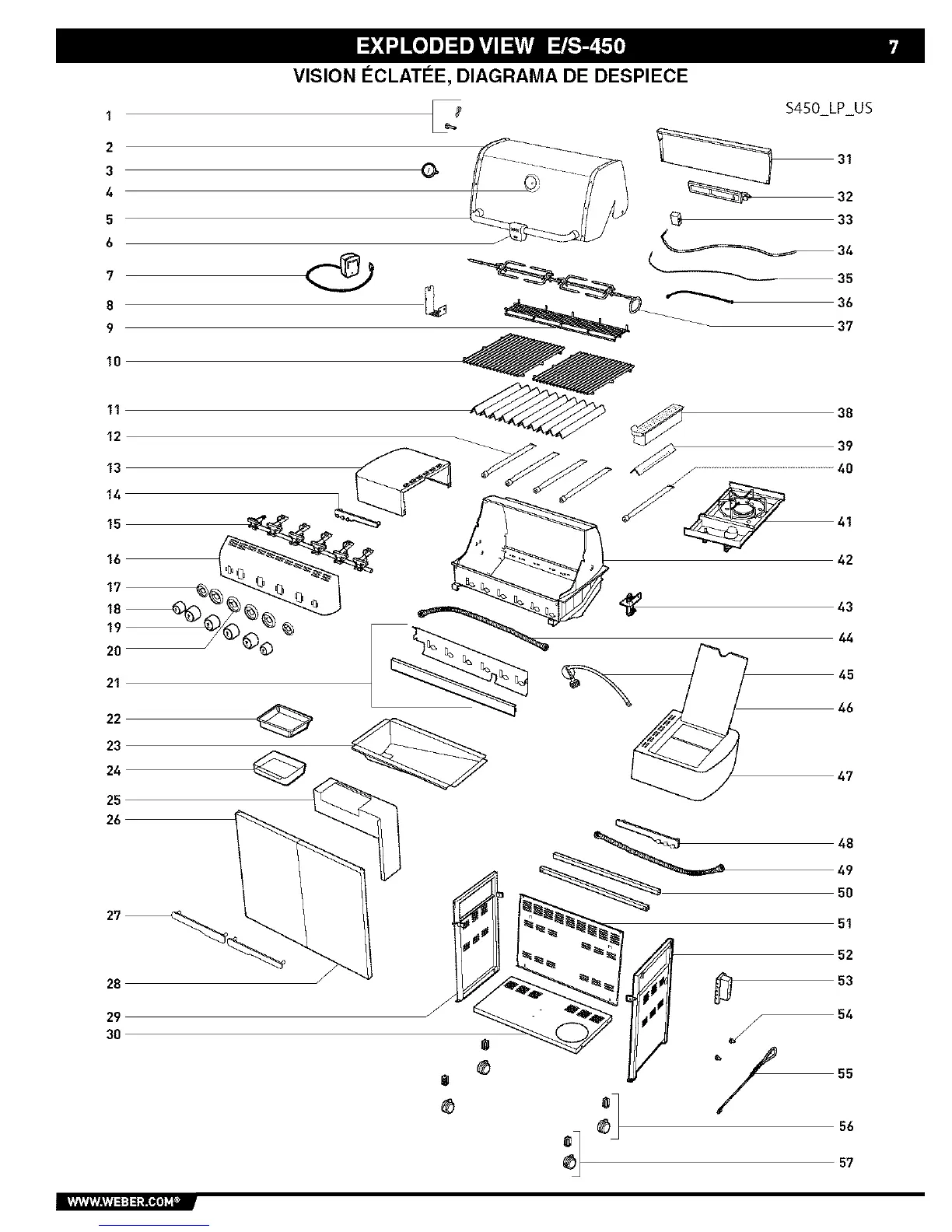 EXPLODED VIEW E/S-450

7

VISION ÉCLATÉE, DIAGRAMA DE DESPIECE

S450_LP_US

1
2
3
4
5
6
7
8
9
10
11
12
13
14
15
16
17
18
19
20
21
22
23
24
25
26
27
28
29
30

31
32
33
34
35
36
37
38
39
40
41
42
43
44
45
46
47
48
49
50
51
52
53
54
55
56
57

WWW.WEBER.COM®