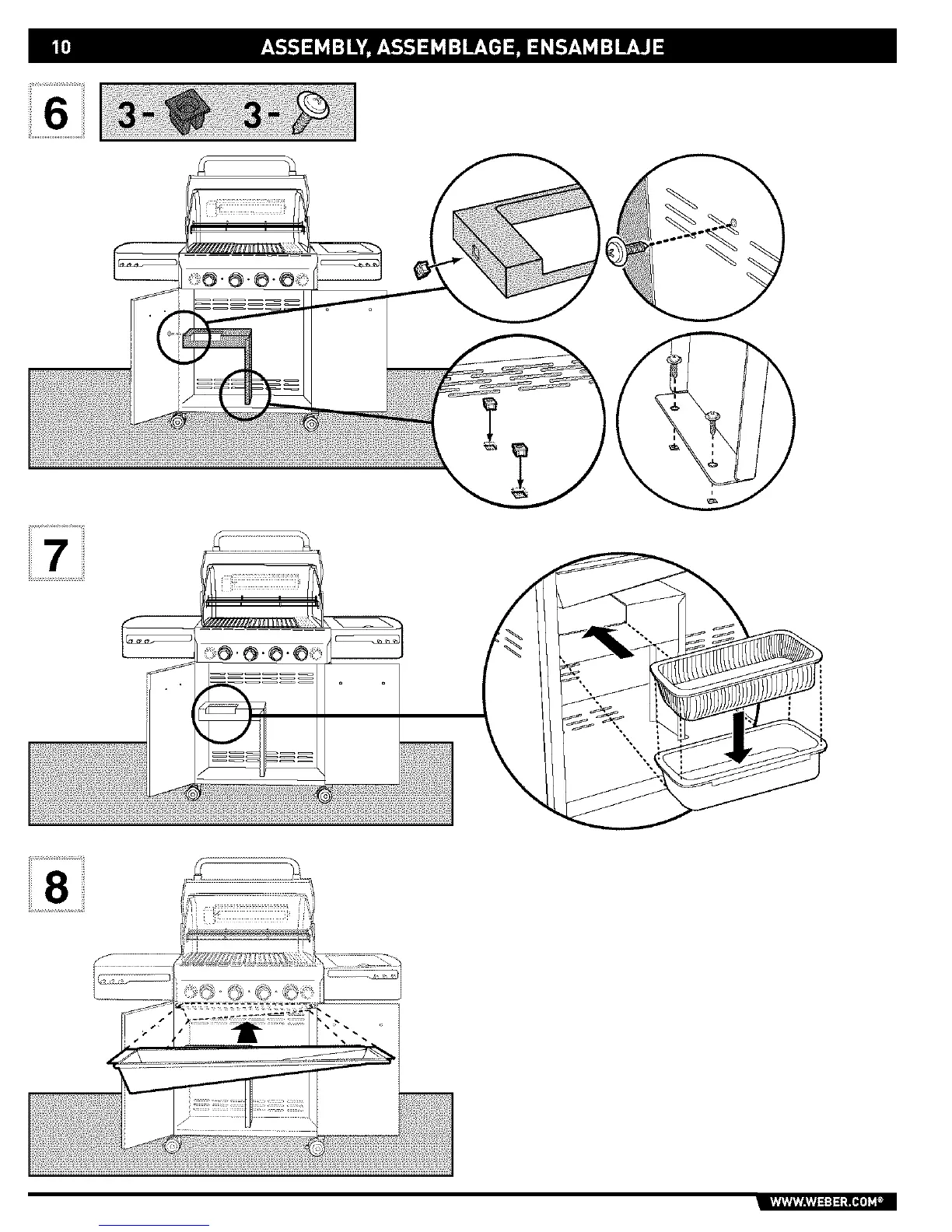 10 ASSEMBLY, ASSEMBLAGE, ENSAMBLAJE

6

3- 3-

7

8

WWW.WEBER.COM®