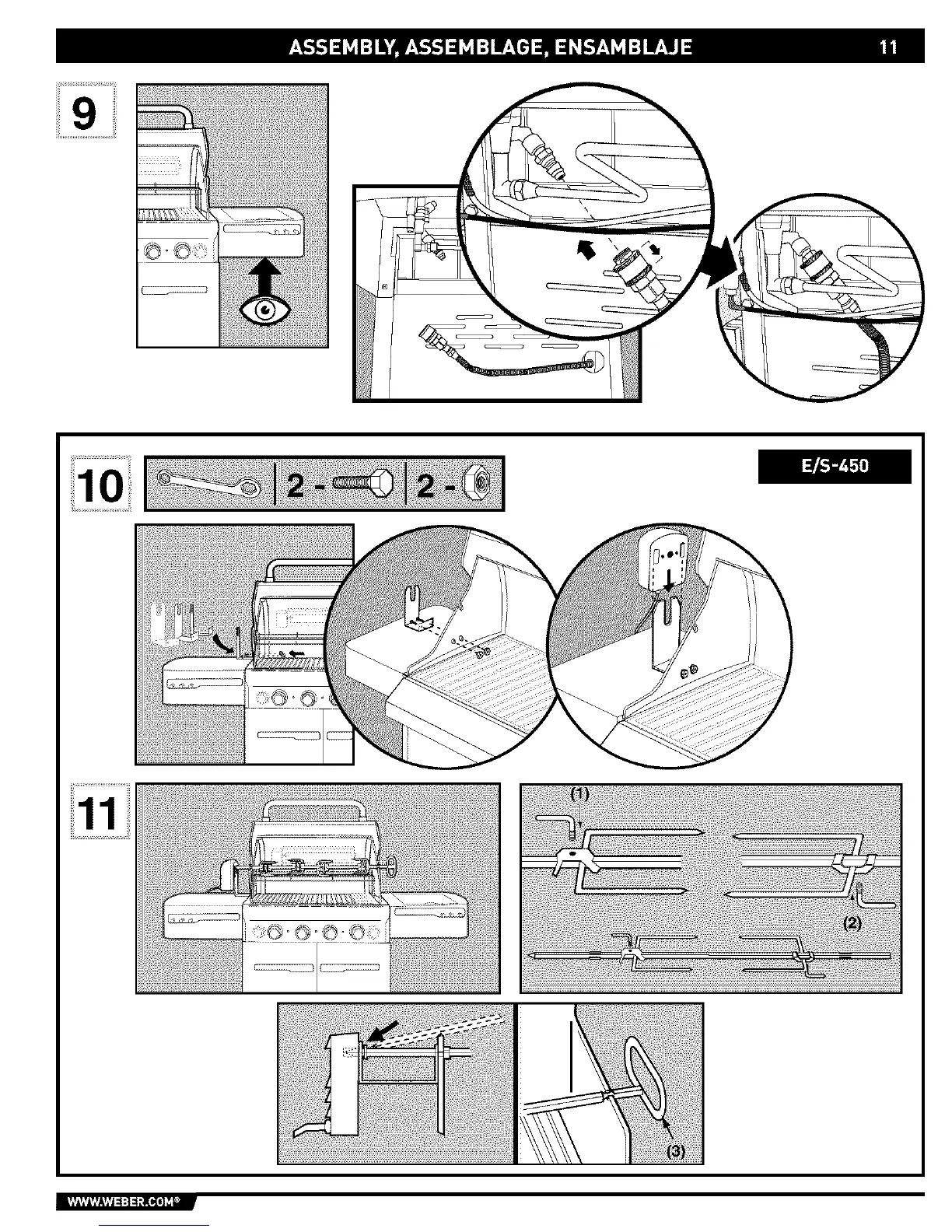 ASSEMBLY, ASSEMBLAGE, ENSAMBLAJE 11

9

10

2 -

2 -

E/S-450

11

(1)

(2)

(3)

WWW.WEBER.COM®